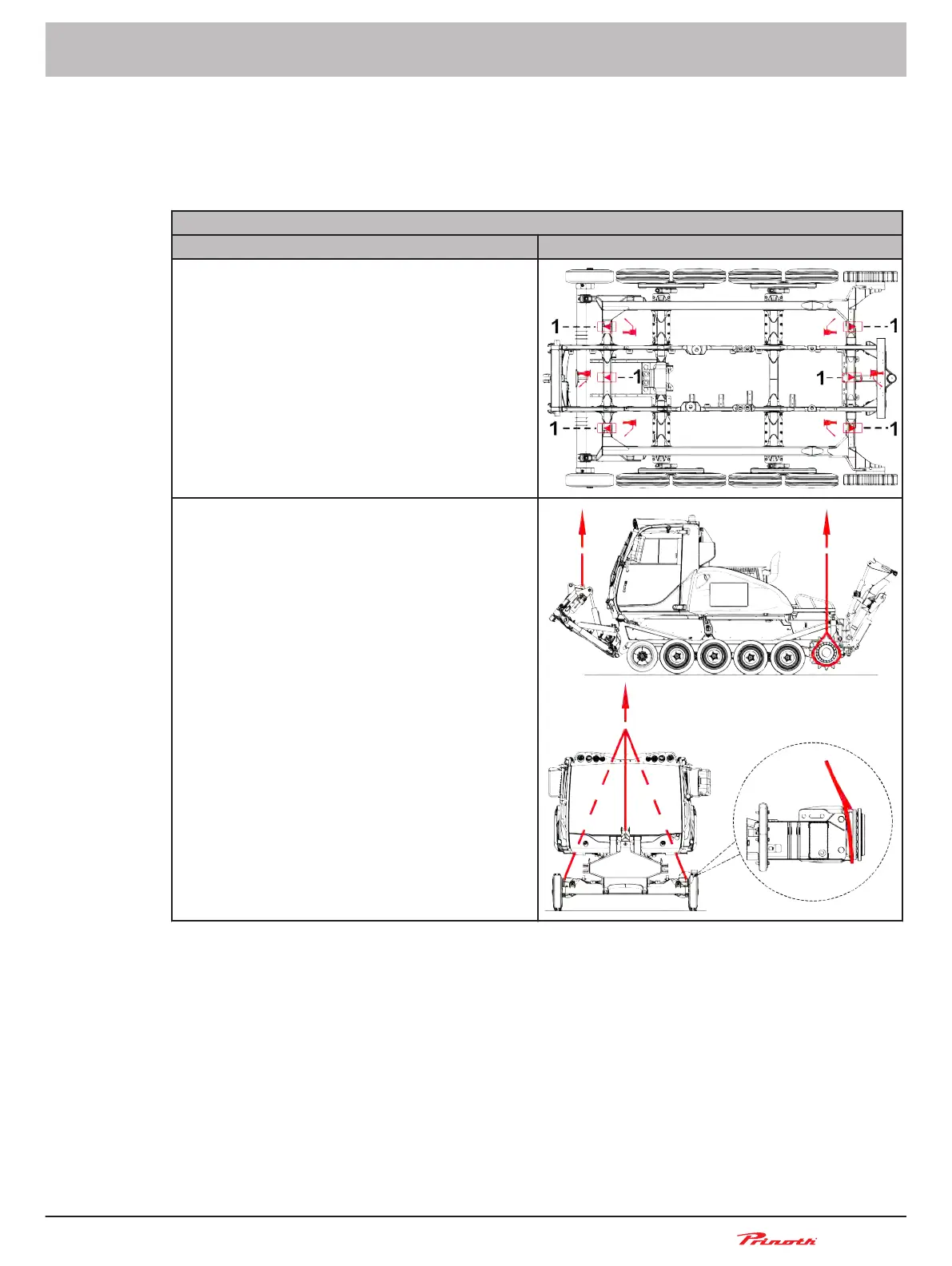 1
1
1
1
1
1

Prinoth