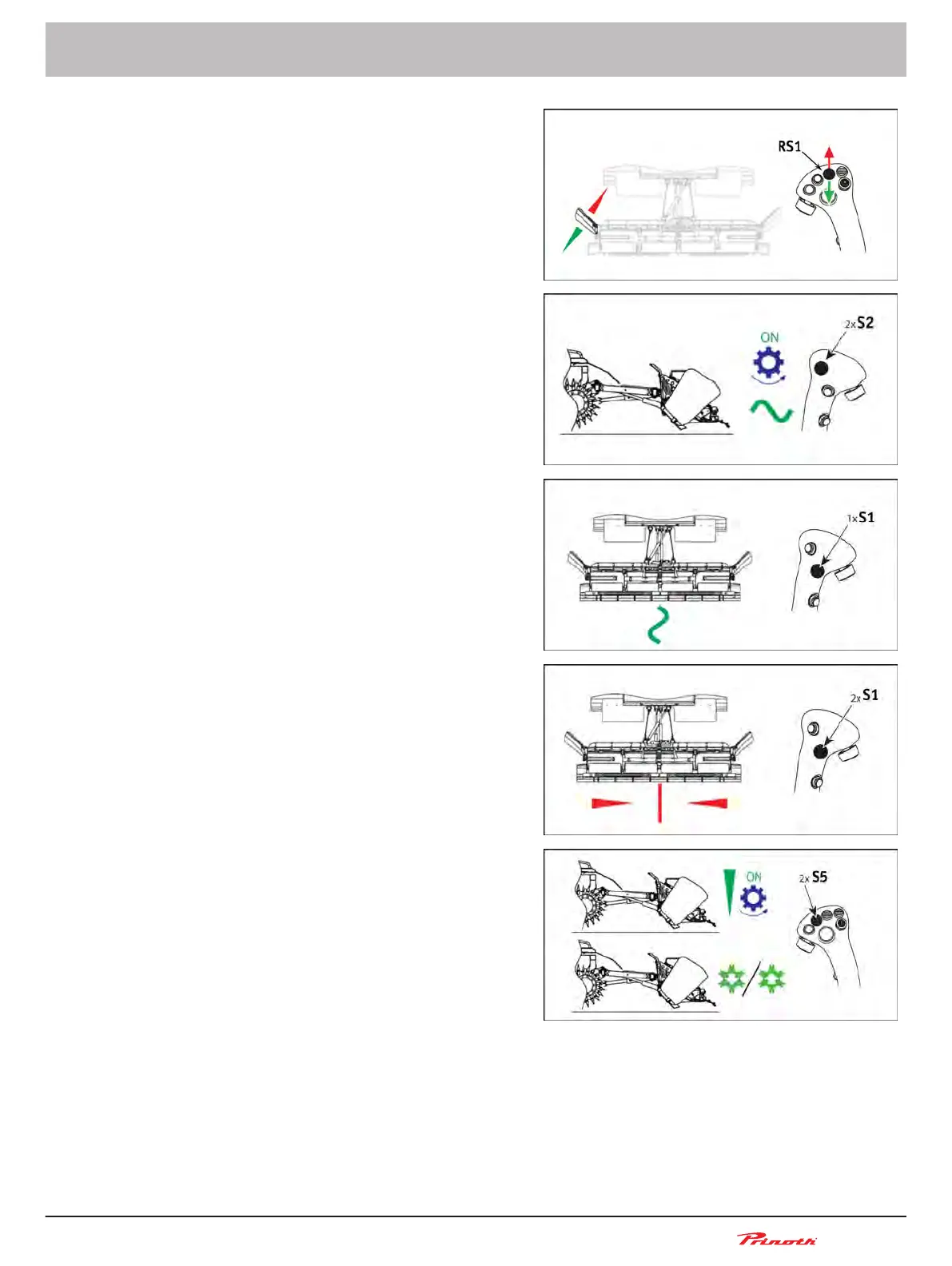 RS1

ON

2x S2

1x S1

2x S1

ON

2x S5

Prinoth