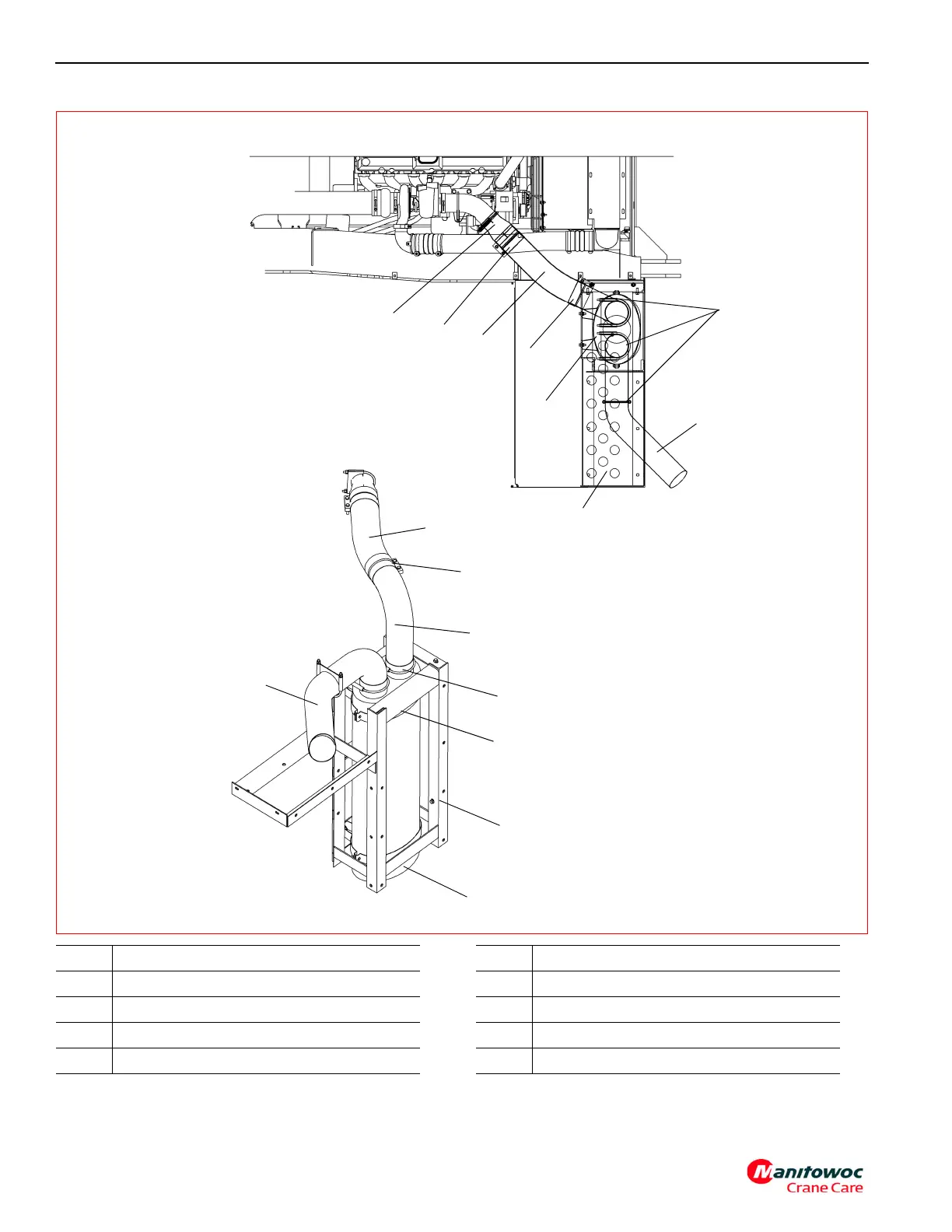 Manitowoc
Crane Care