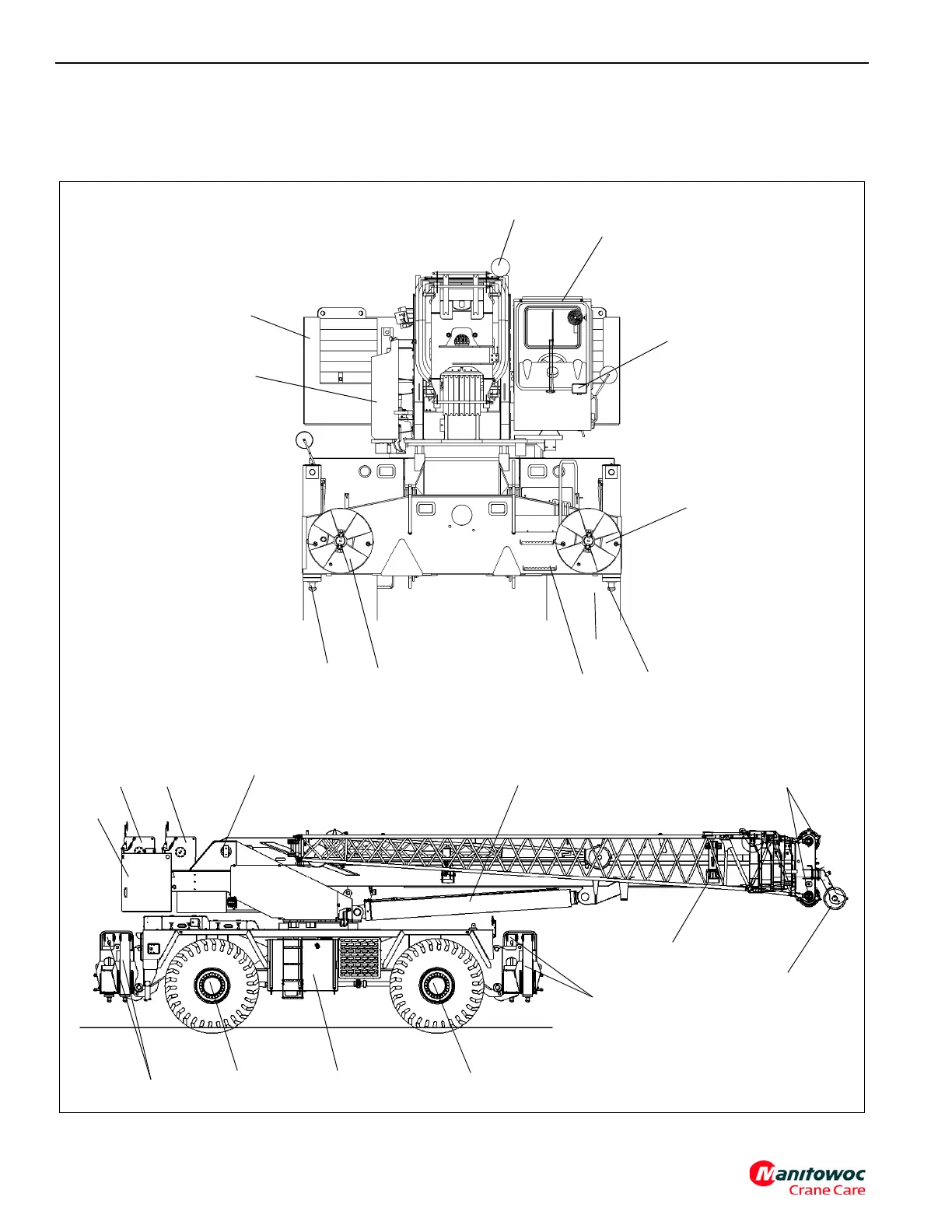 Manitowoc
Crane Care