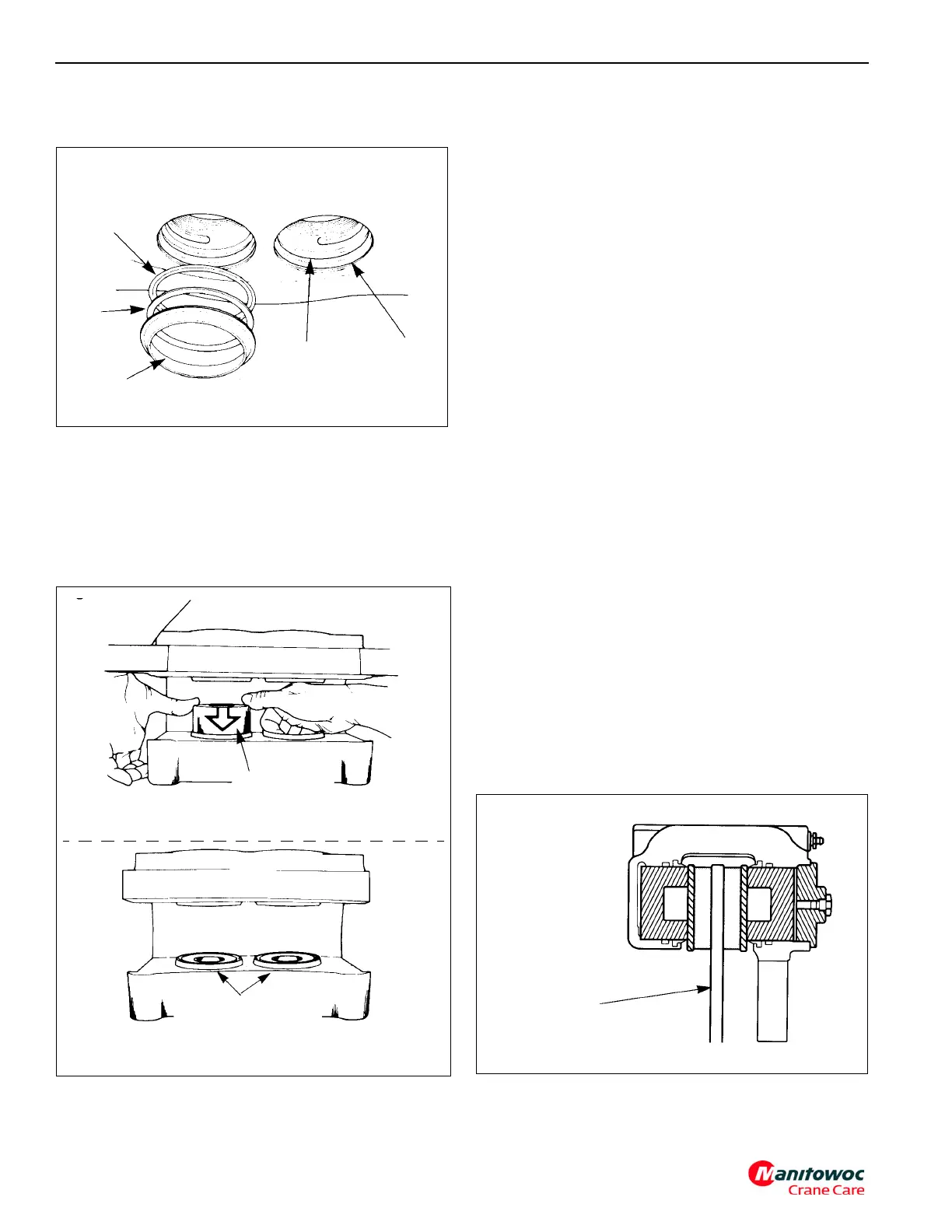 Manitowoc
Crane Care