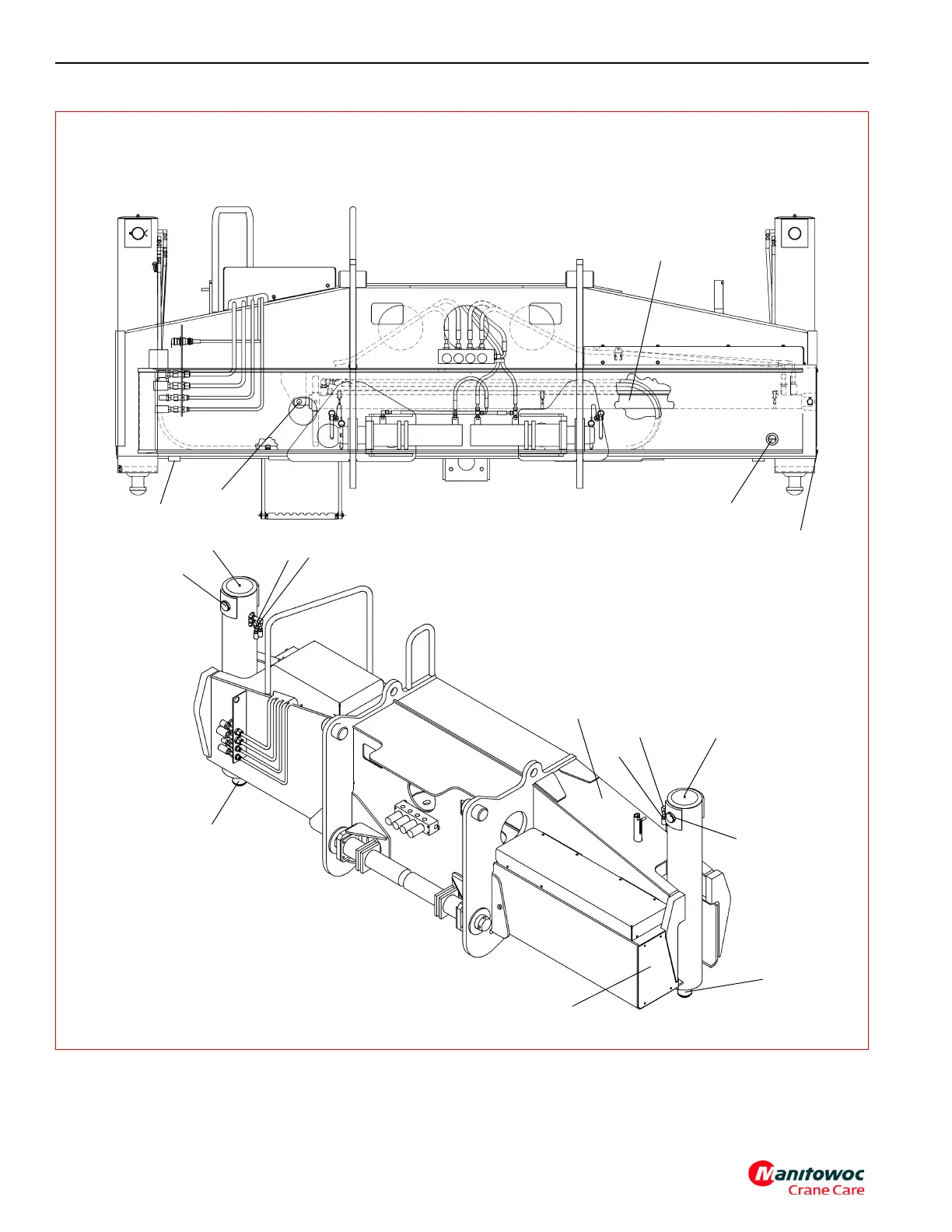 Manitowoc
Crane Care