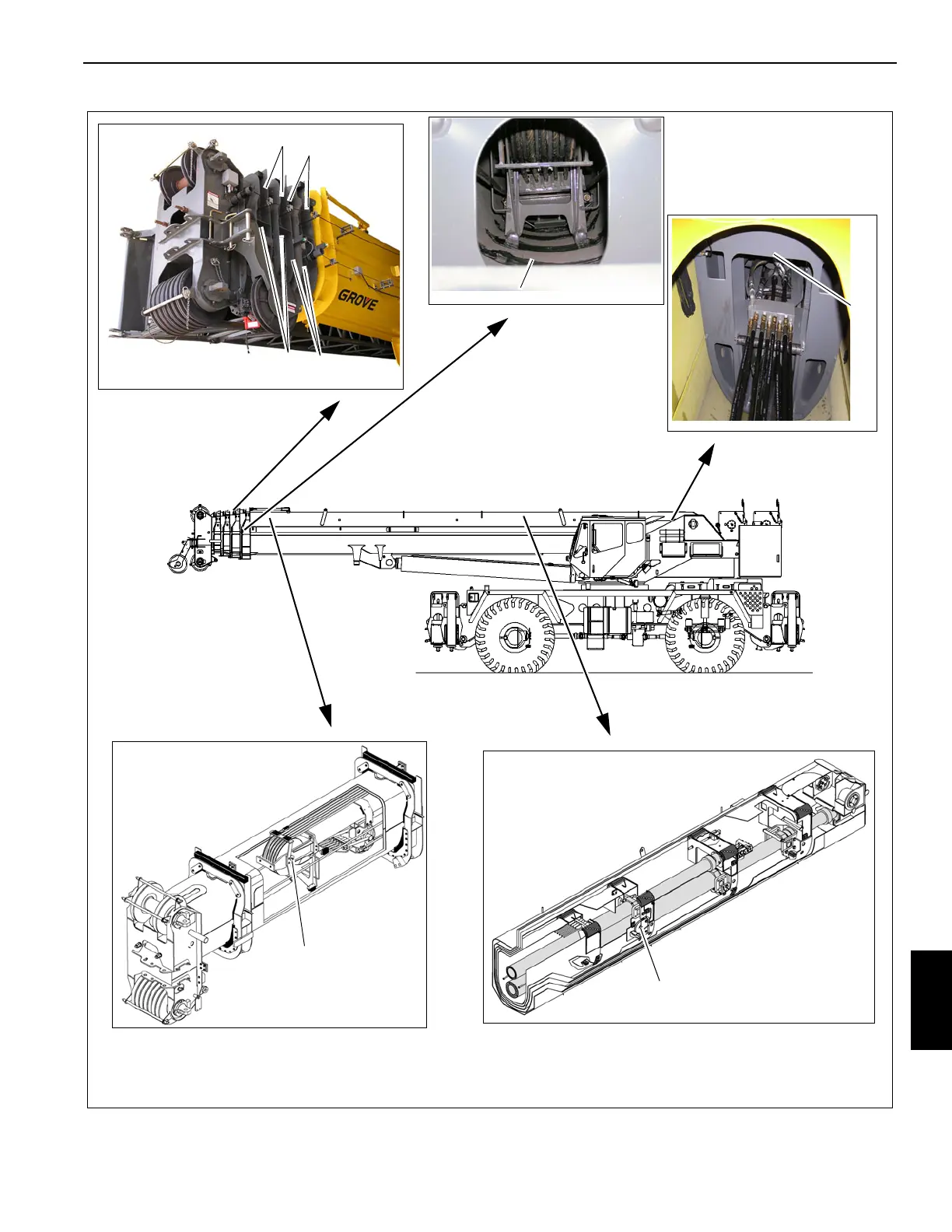 GROVE