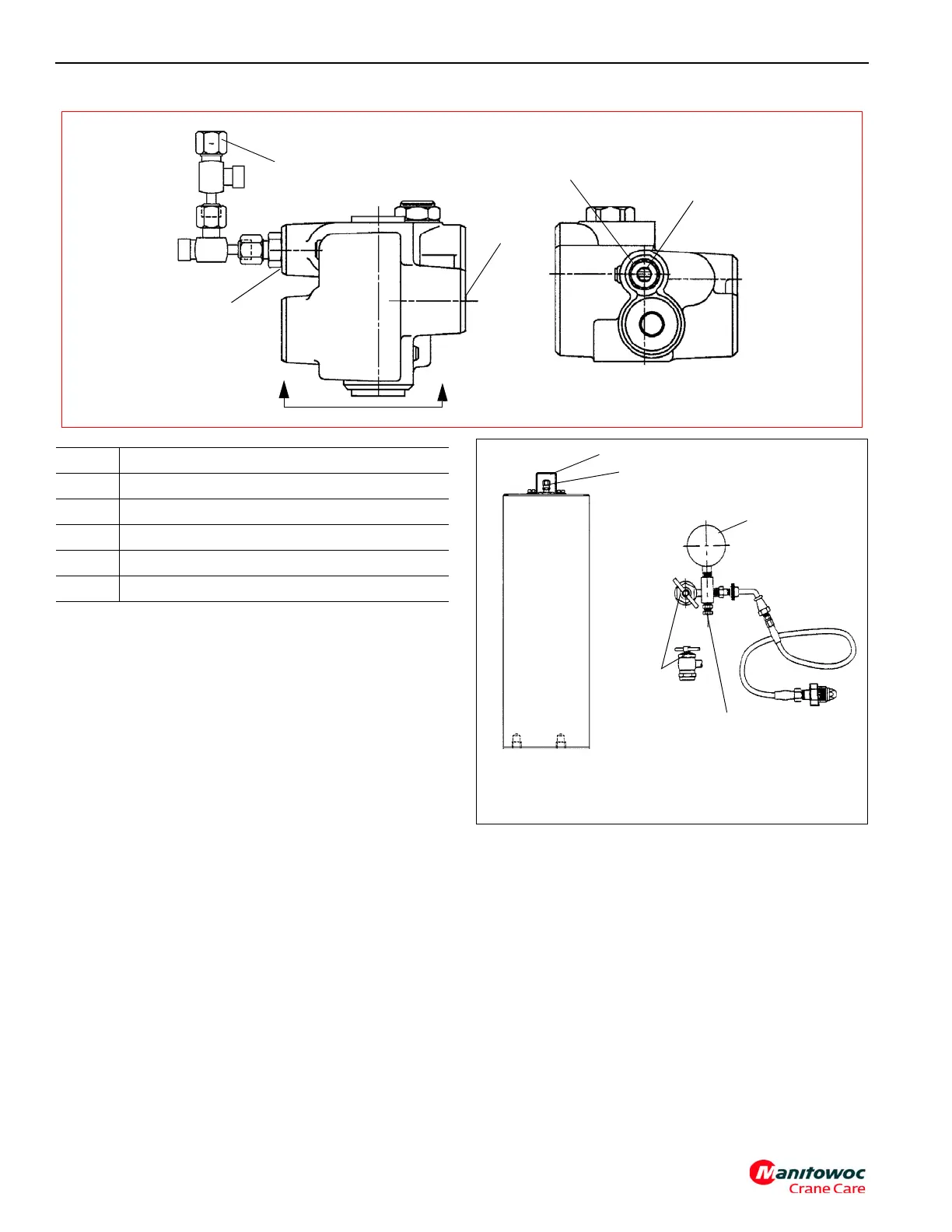 Manitowoc
Crane Care