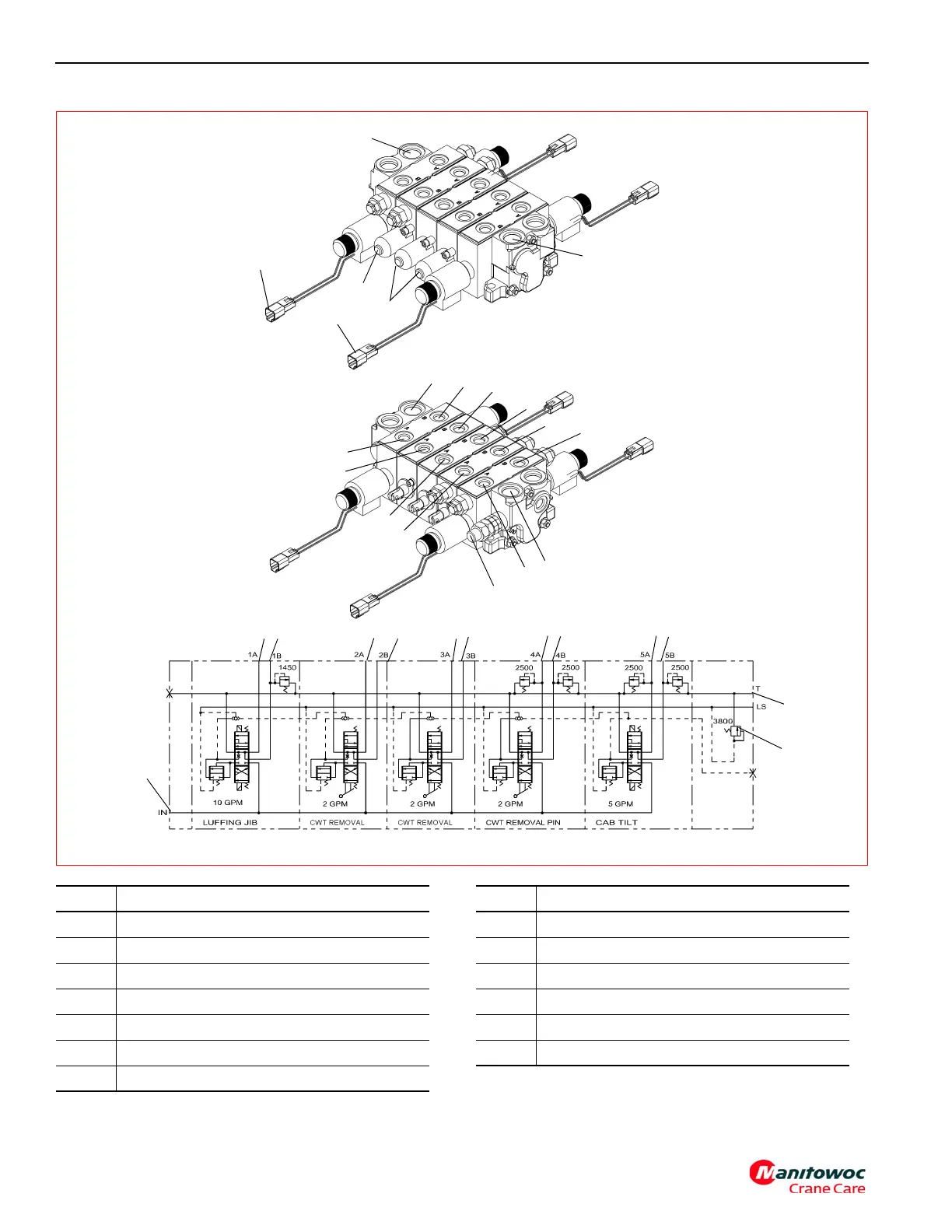 1A 1B 2A 2B 3A 3B 4A 4B 5A 5B

1450 2500 2500 2500 2500

T

LS

3800

10 GPM 2 GPM 2 GPM 2 GPM 5 GPM

IN

LUFFING JIB CWT REMOVAL CWT REMOVAL CWT REMOVAL PIN CAB TILT

Manitowoc
Crane Care