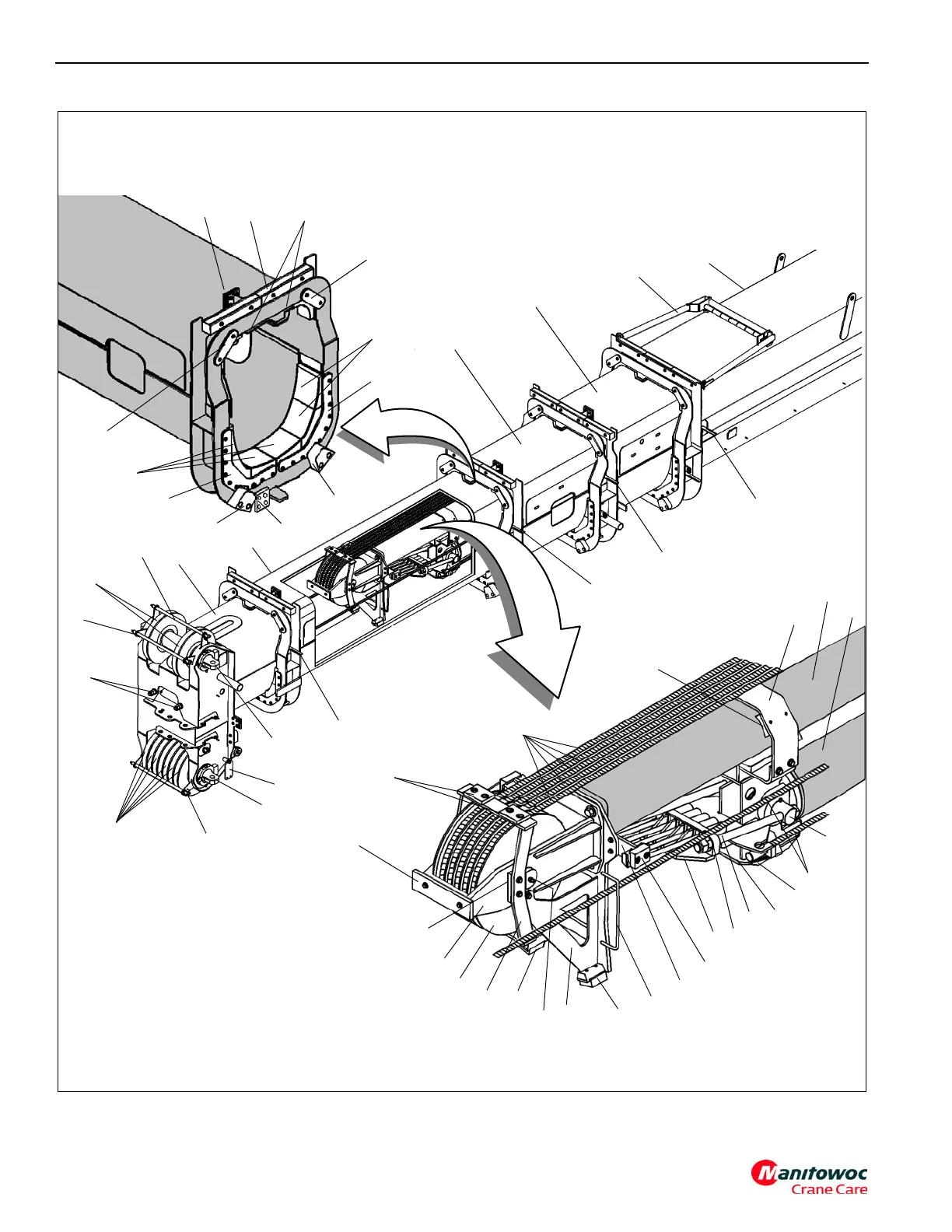 Manitowoc
Crane Care