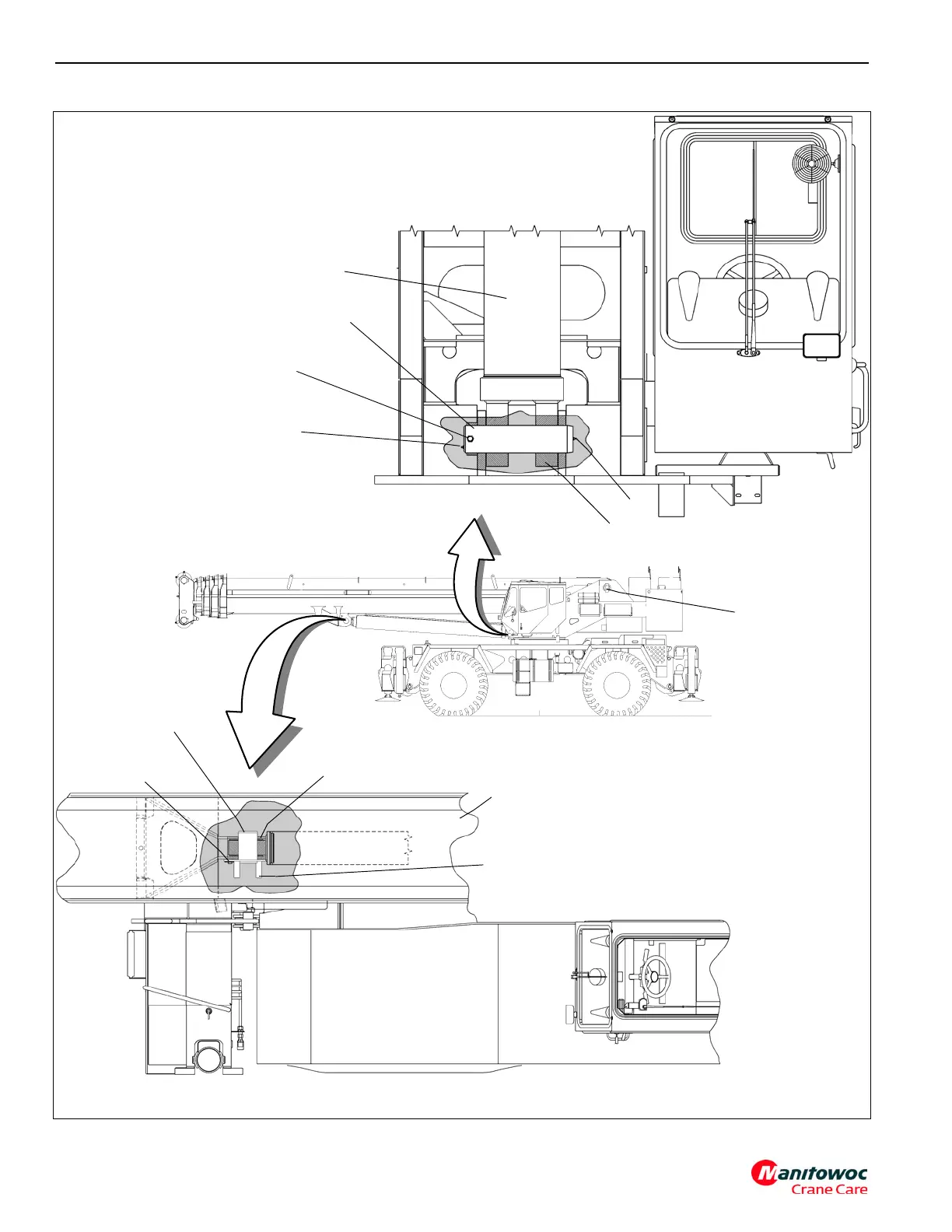 Manitowoc
Crane Care