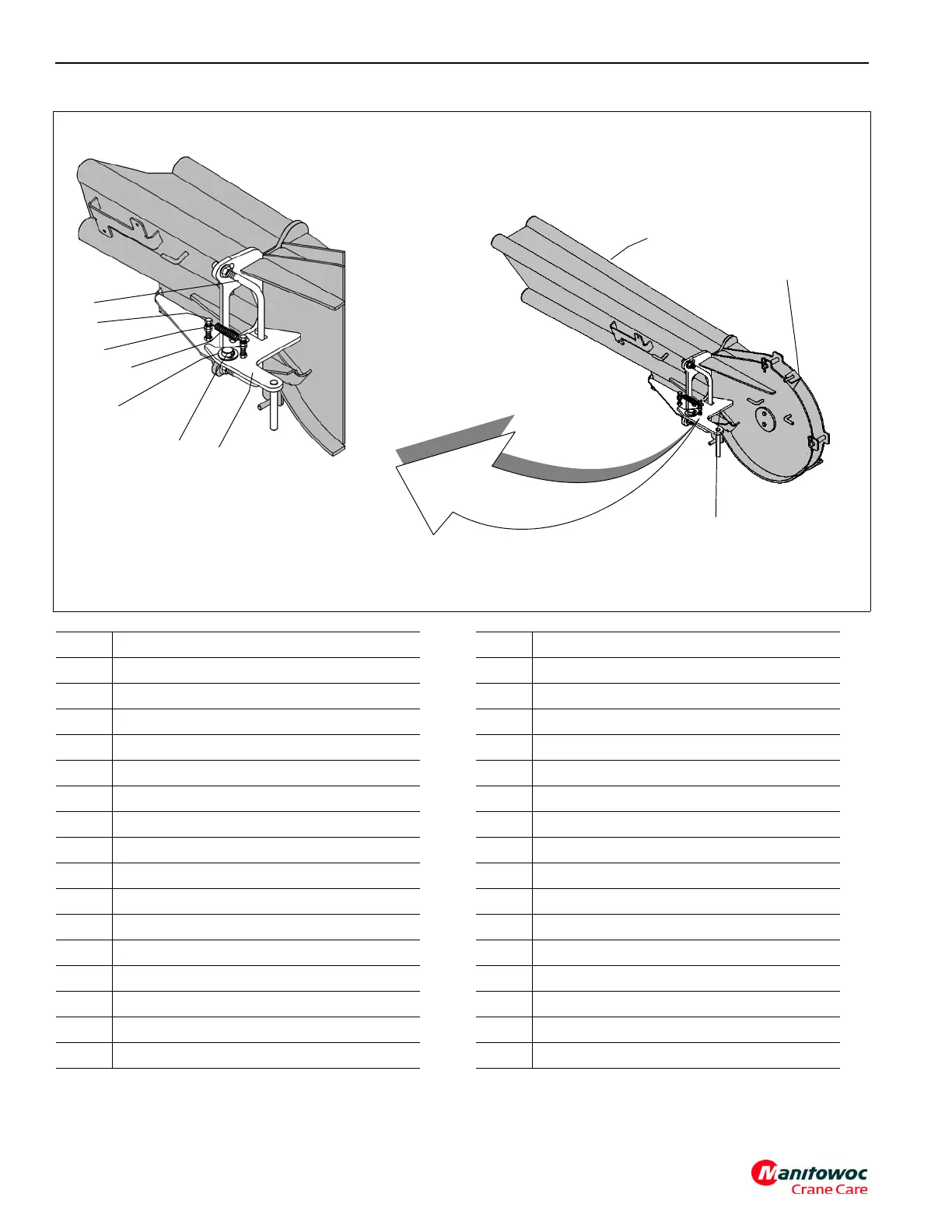 Manitowoc
Crane Care