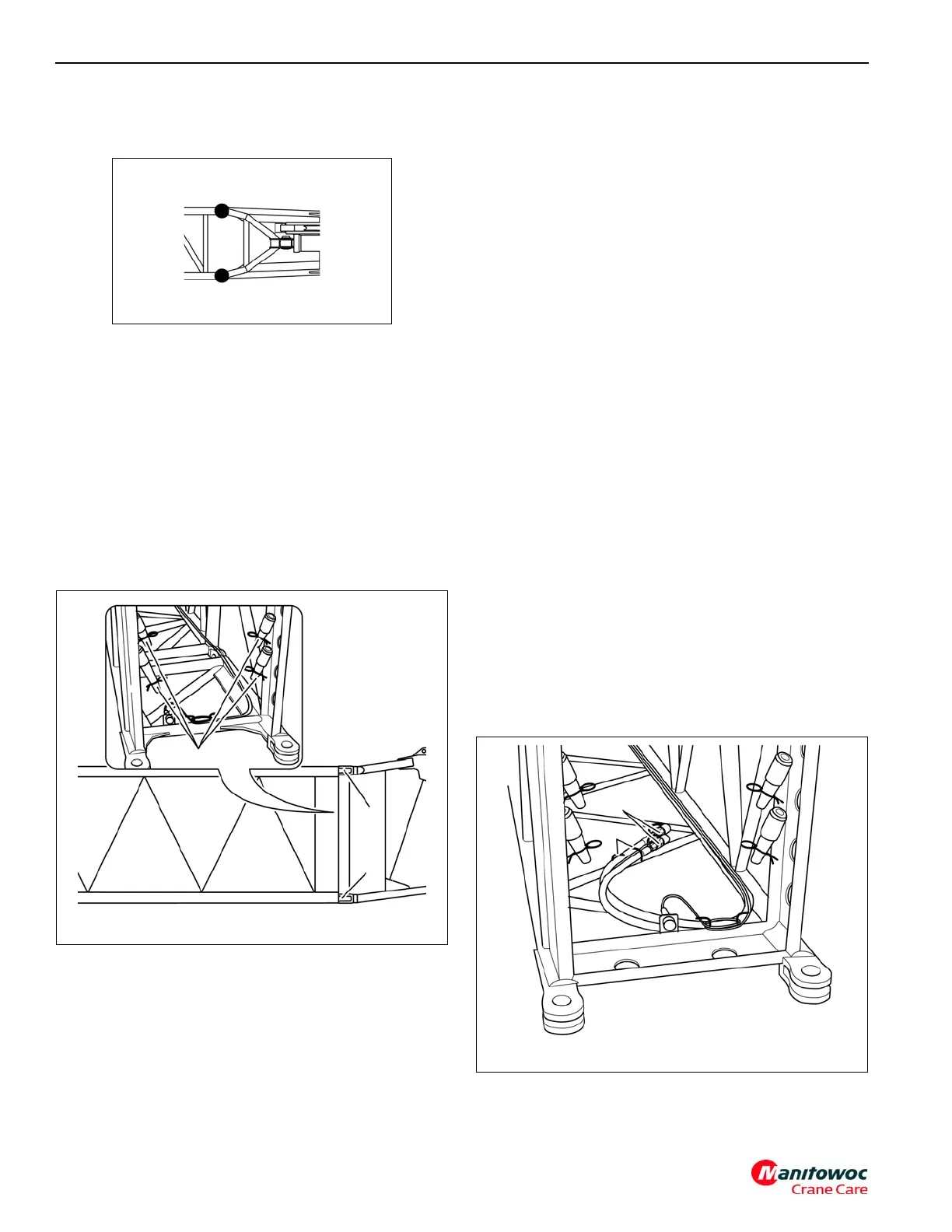 Manitowoc Crane Care