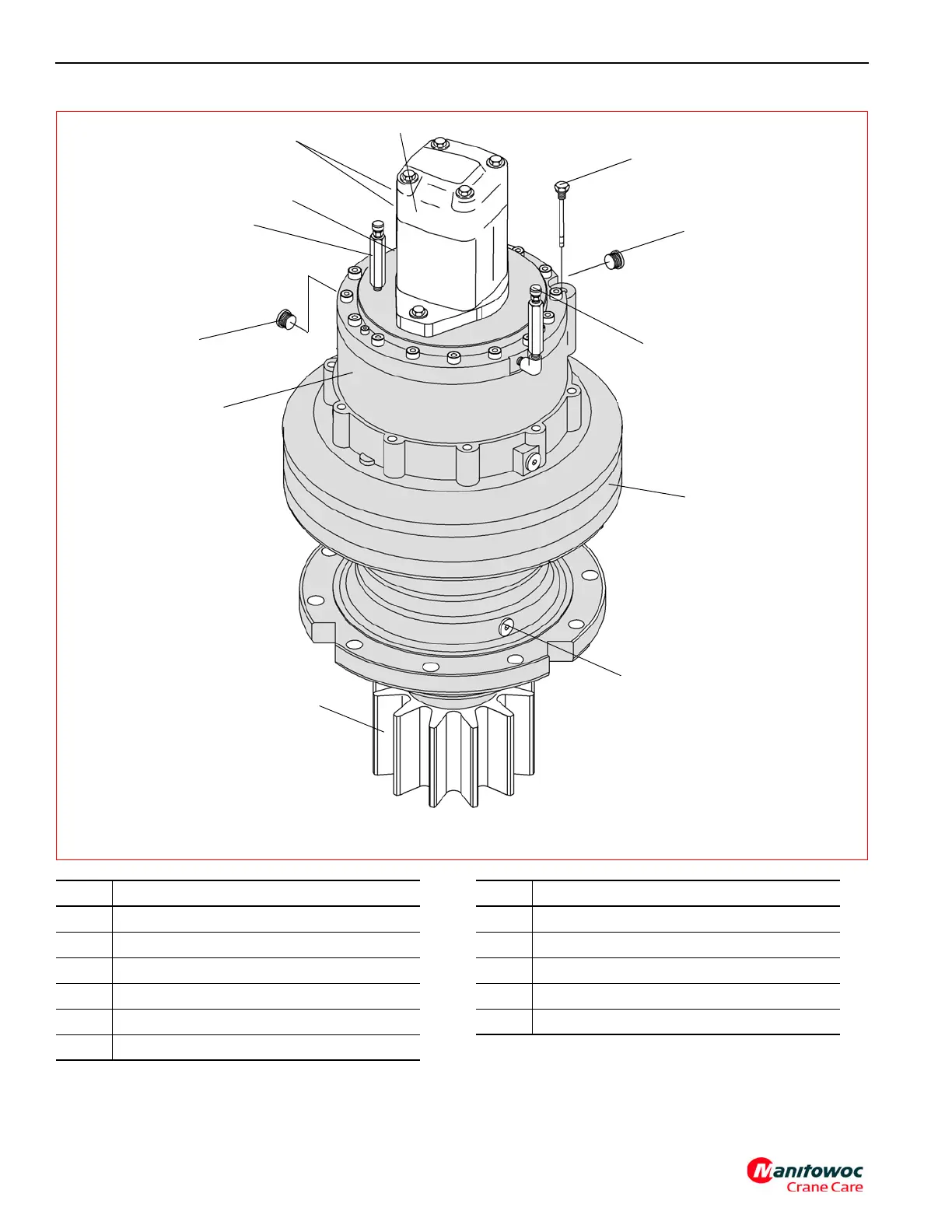 Manitowoc
Crane Care