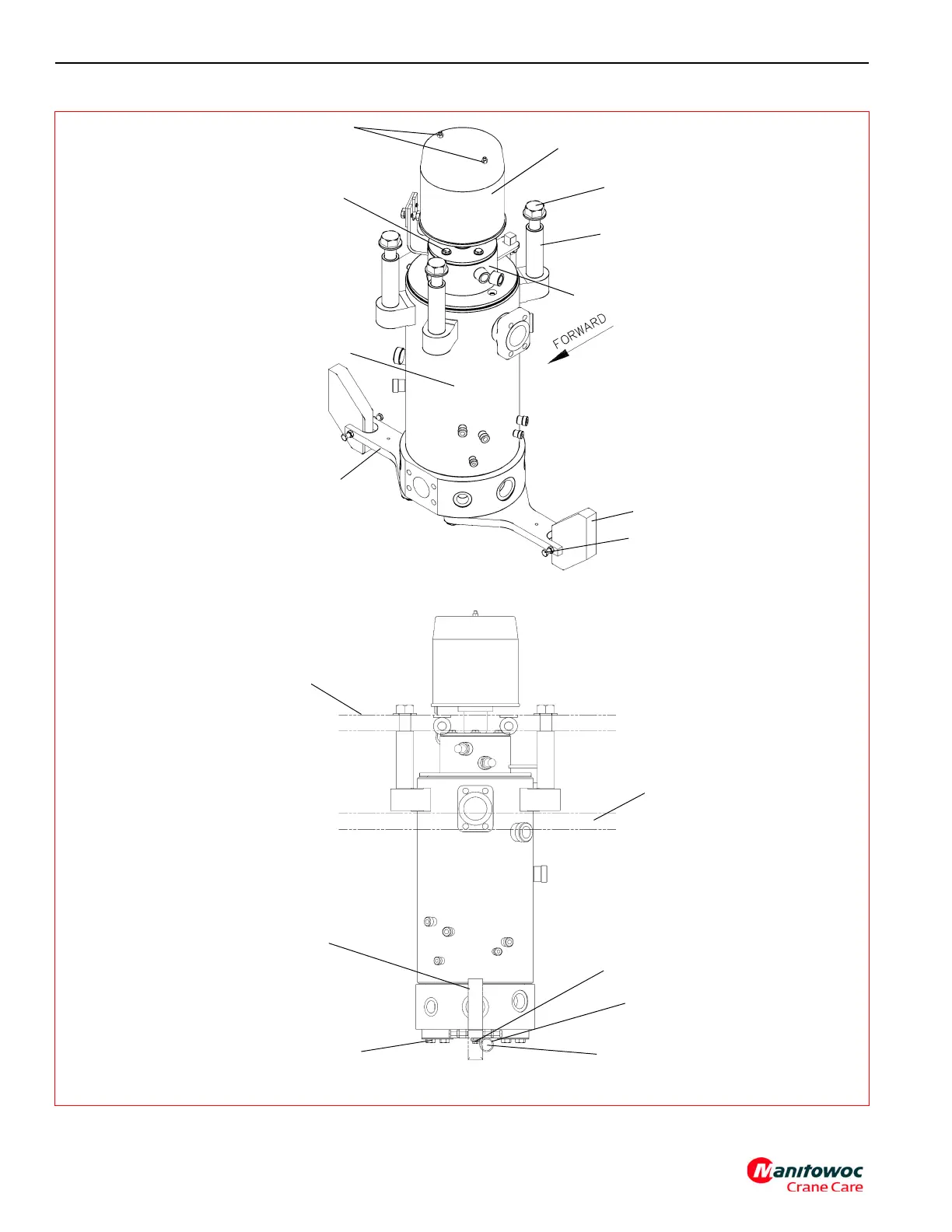 FORWARD

Manitowoc
Crane Care