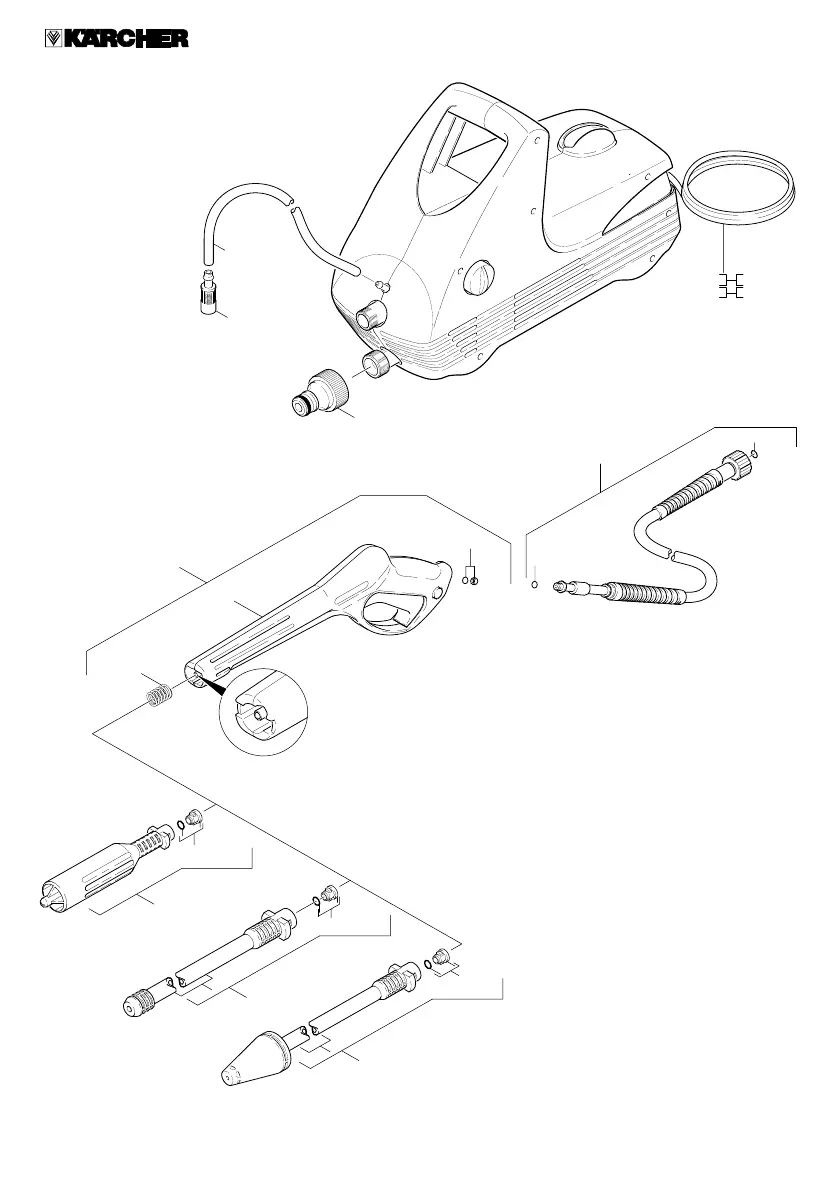 KÄRCHER