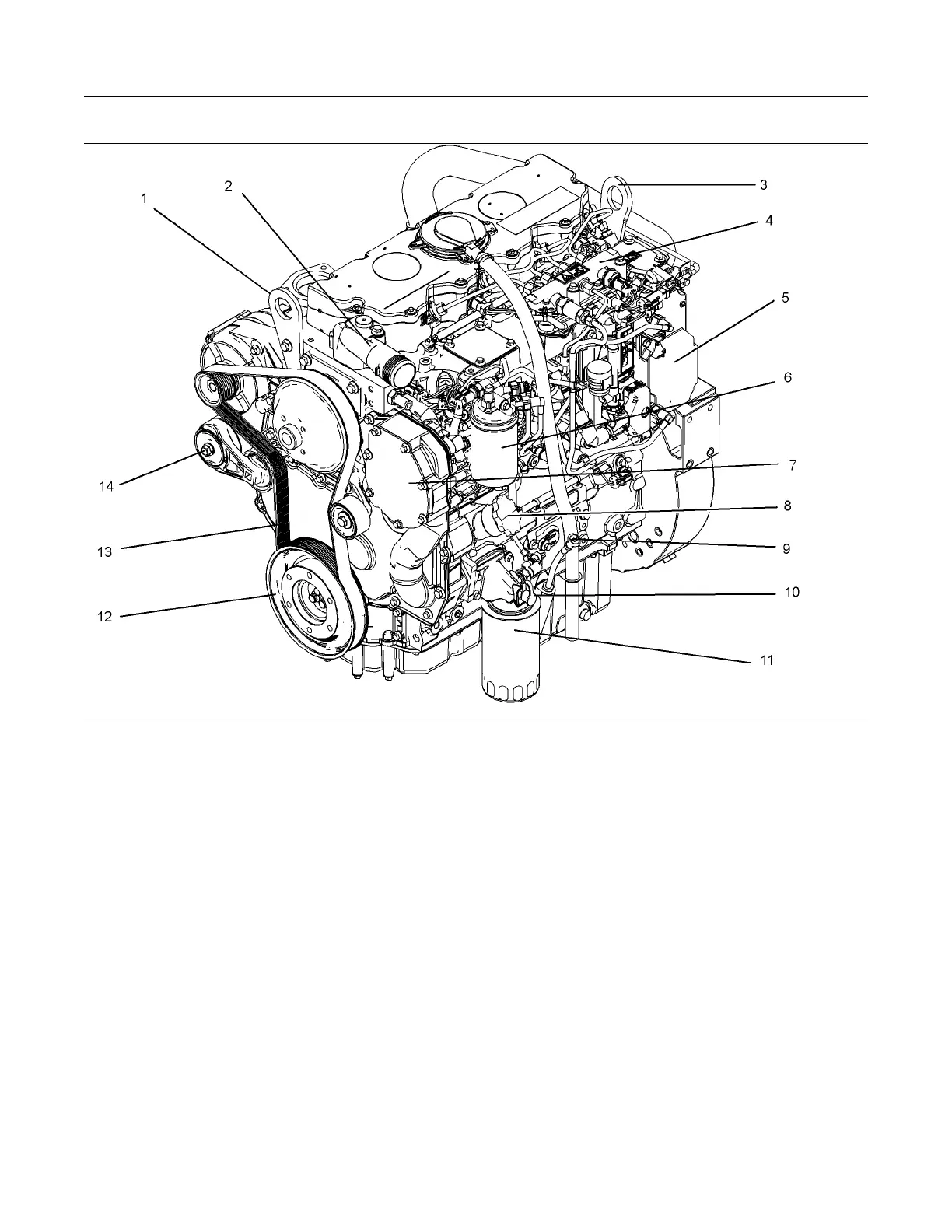 1
2
3
4
5
6
7
8
9
10
11
12
13
14