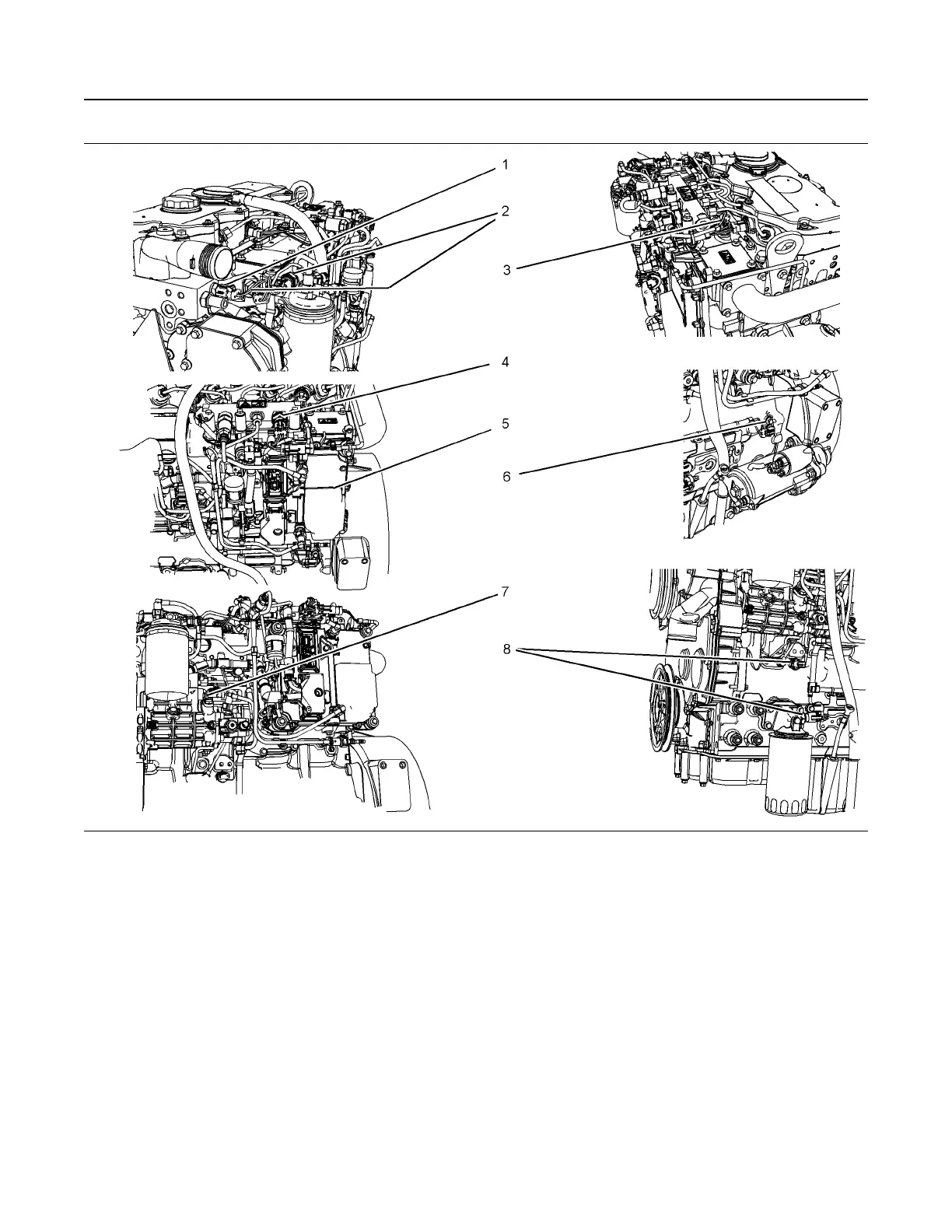 1
2
3
4
5
6
7
8