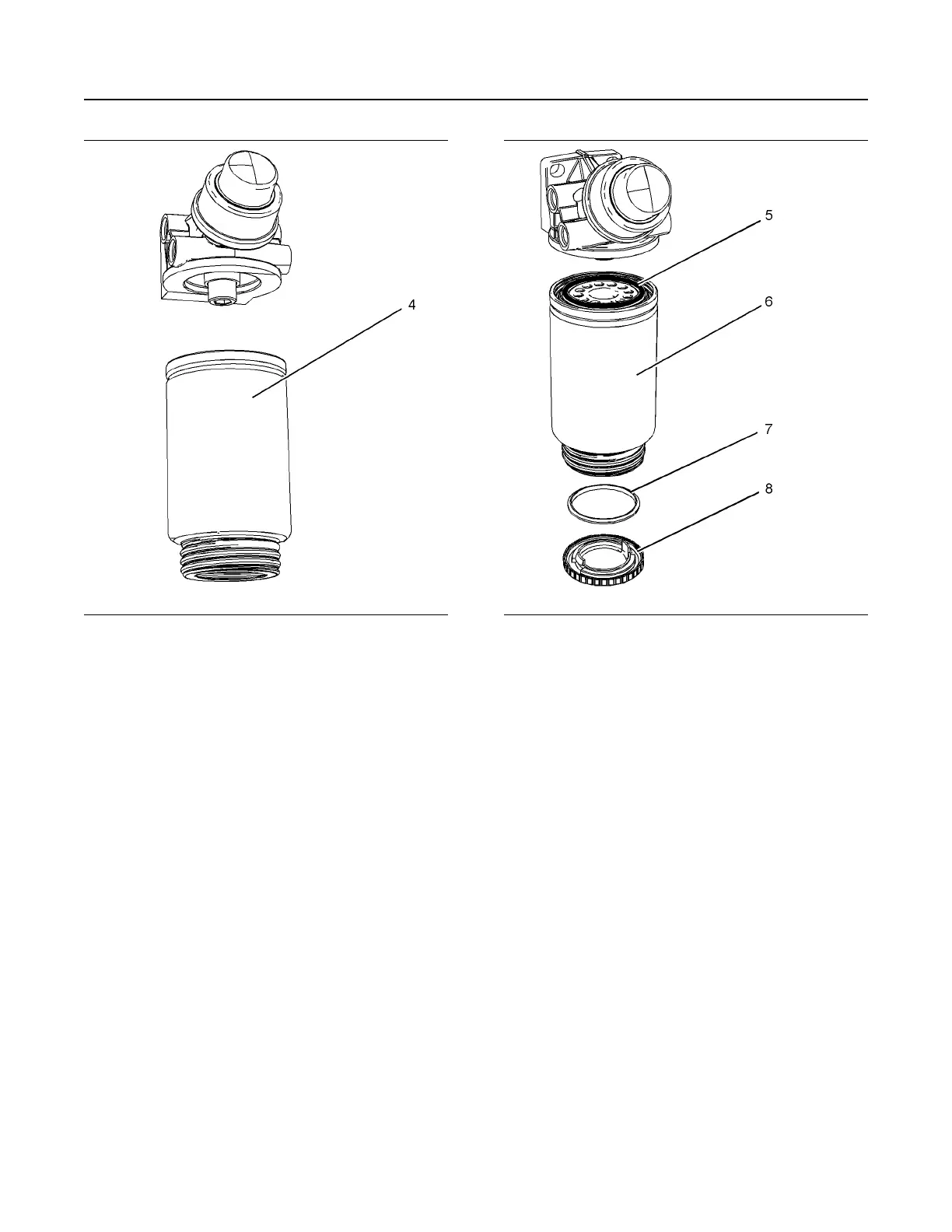 4

5

6

7

8