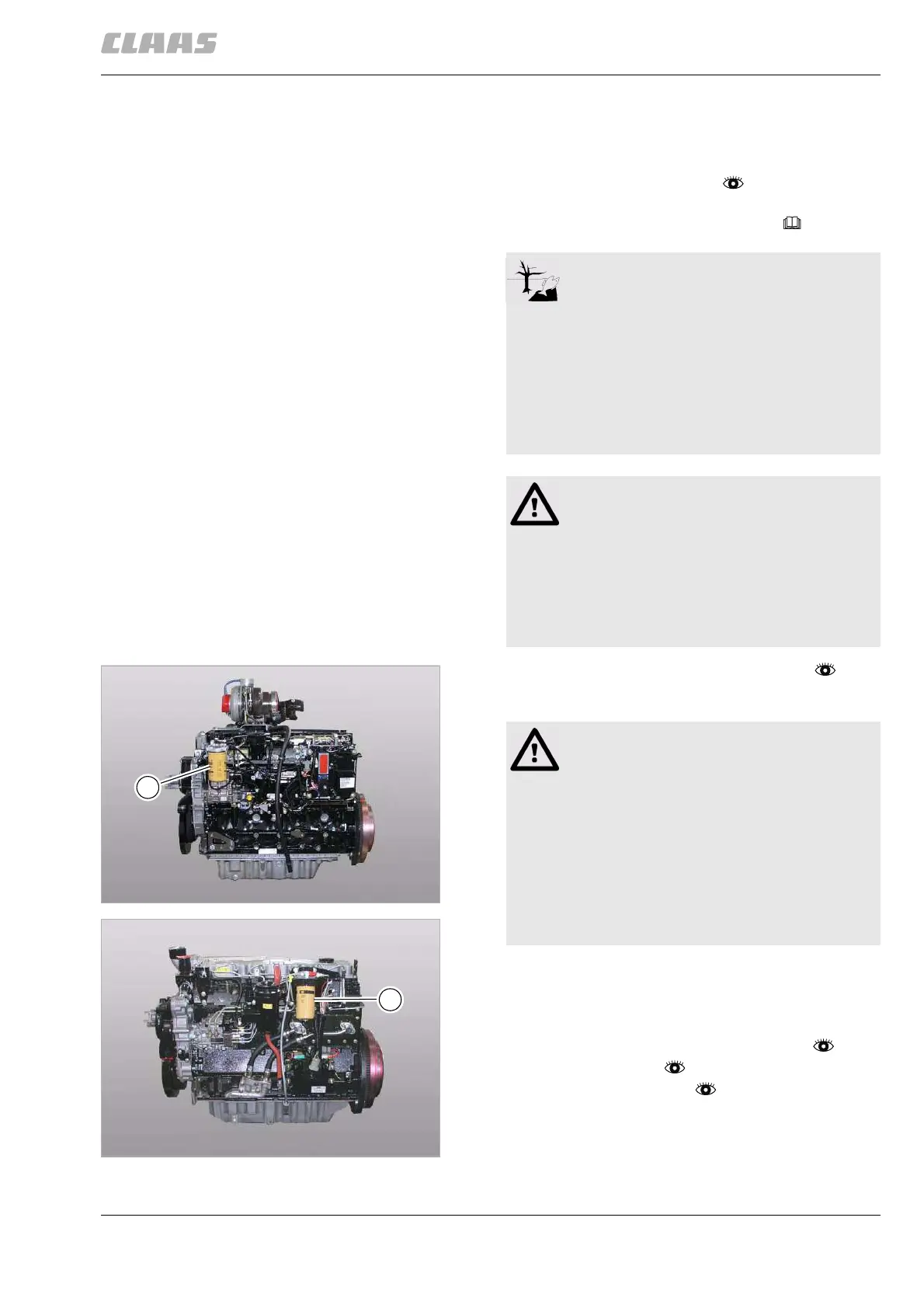 CLAAS