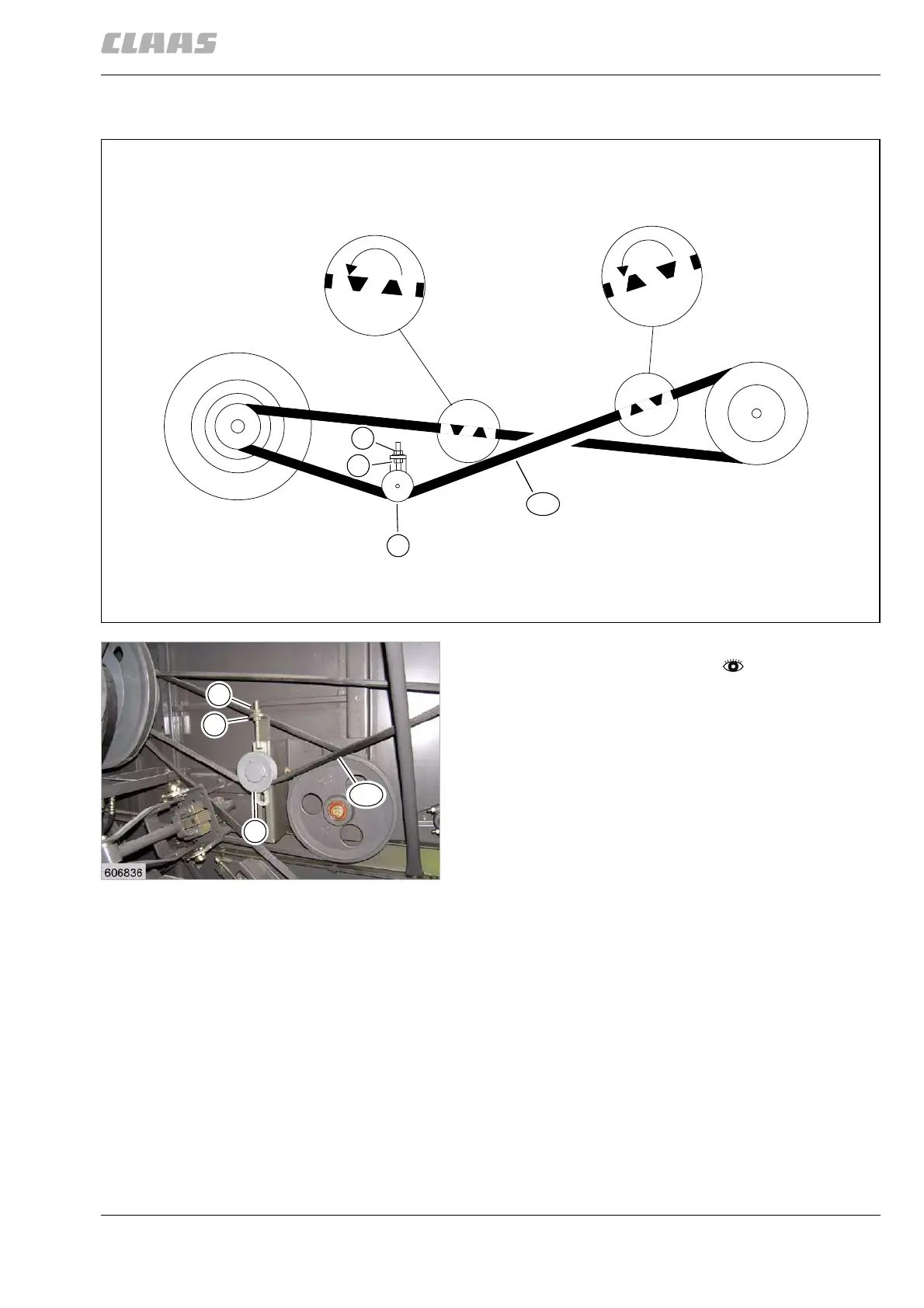 CLAAS

606836