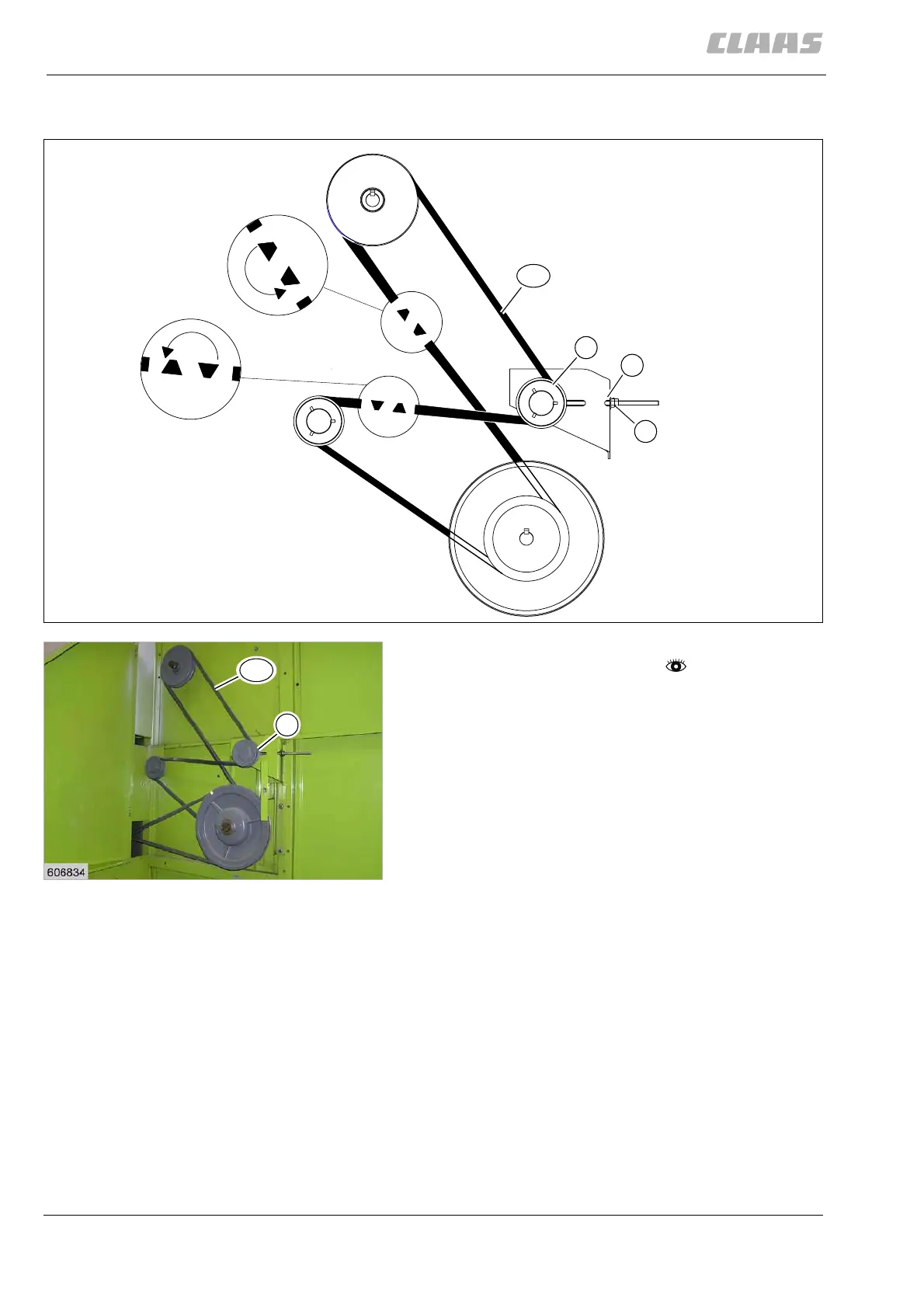 CLAAS

606834