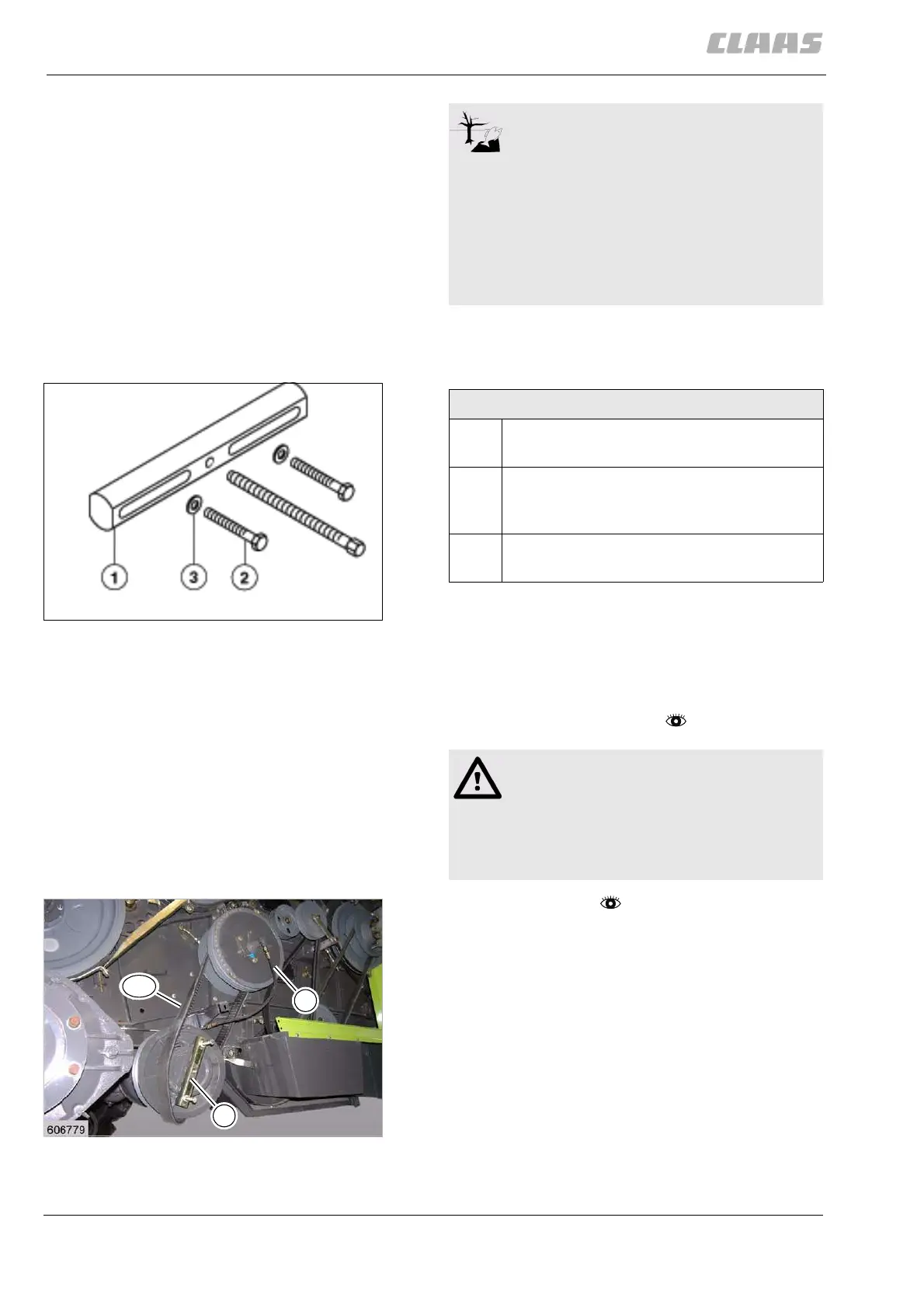 CLAAS

1

3

2

606779