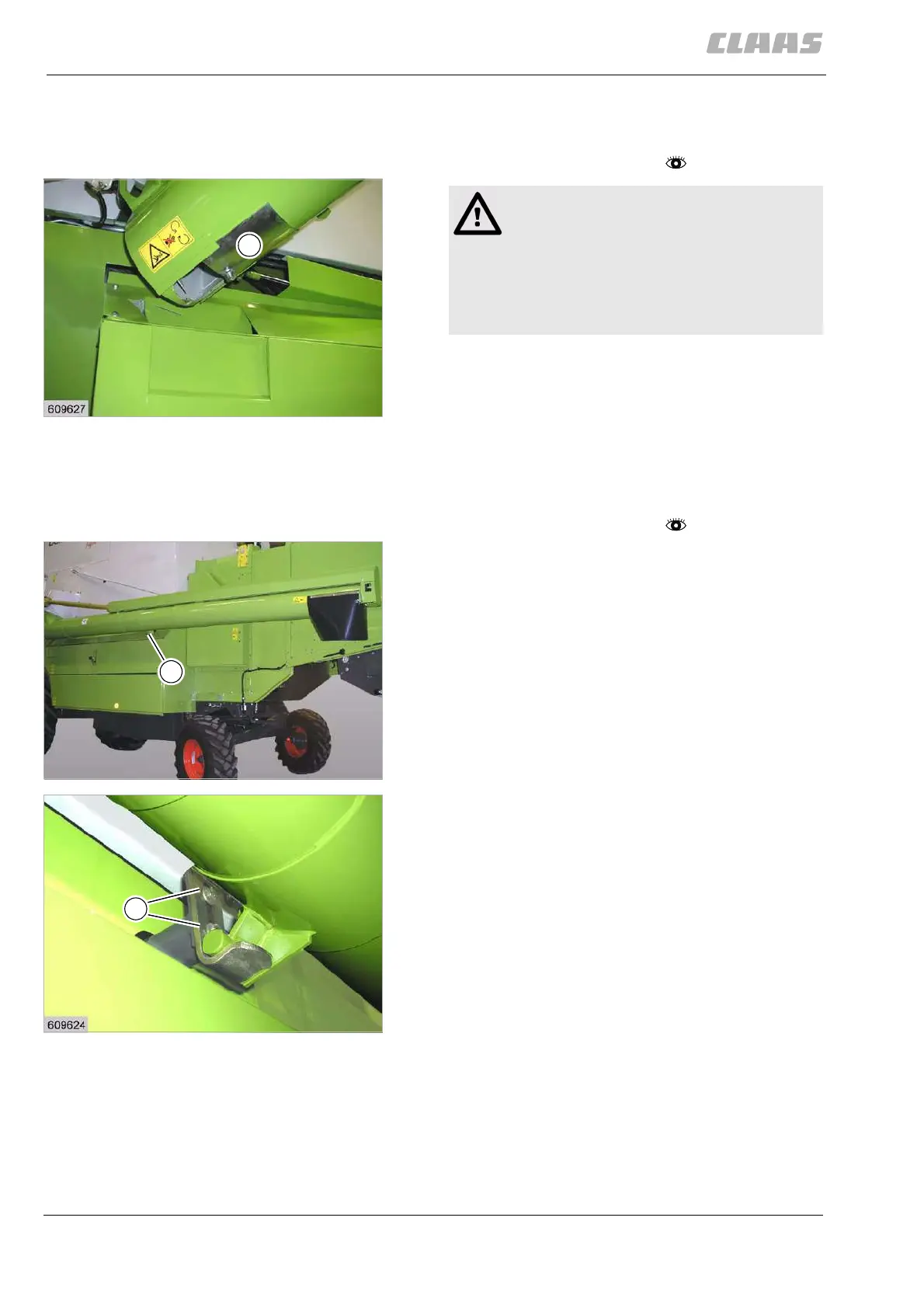 CLAAS

609627

609624