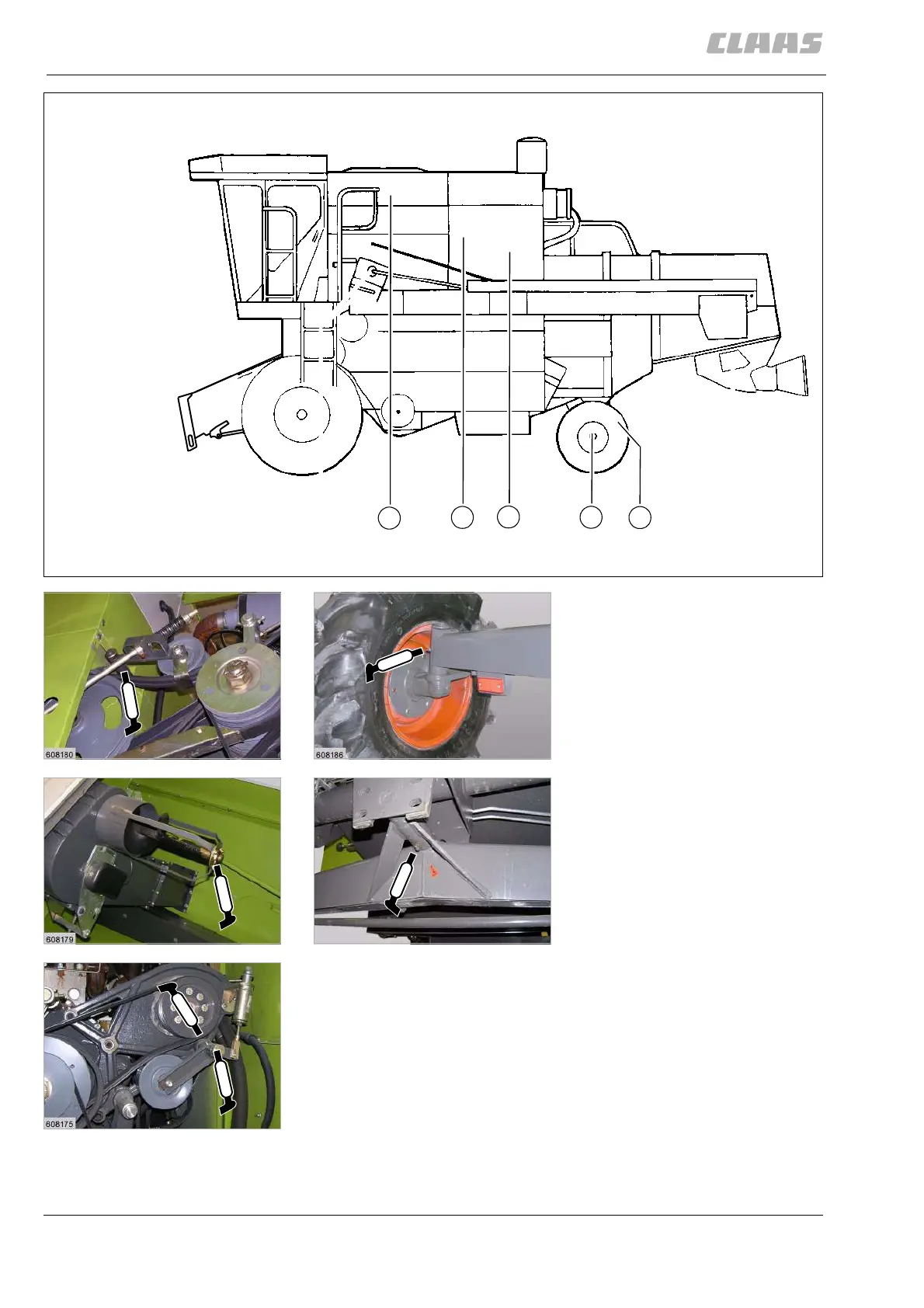 CLAAS

608180

608186

608179

608175