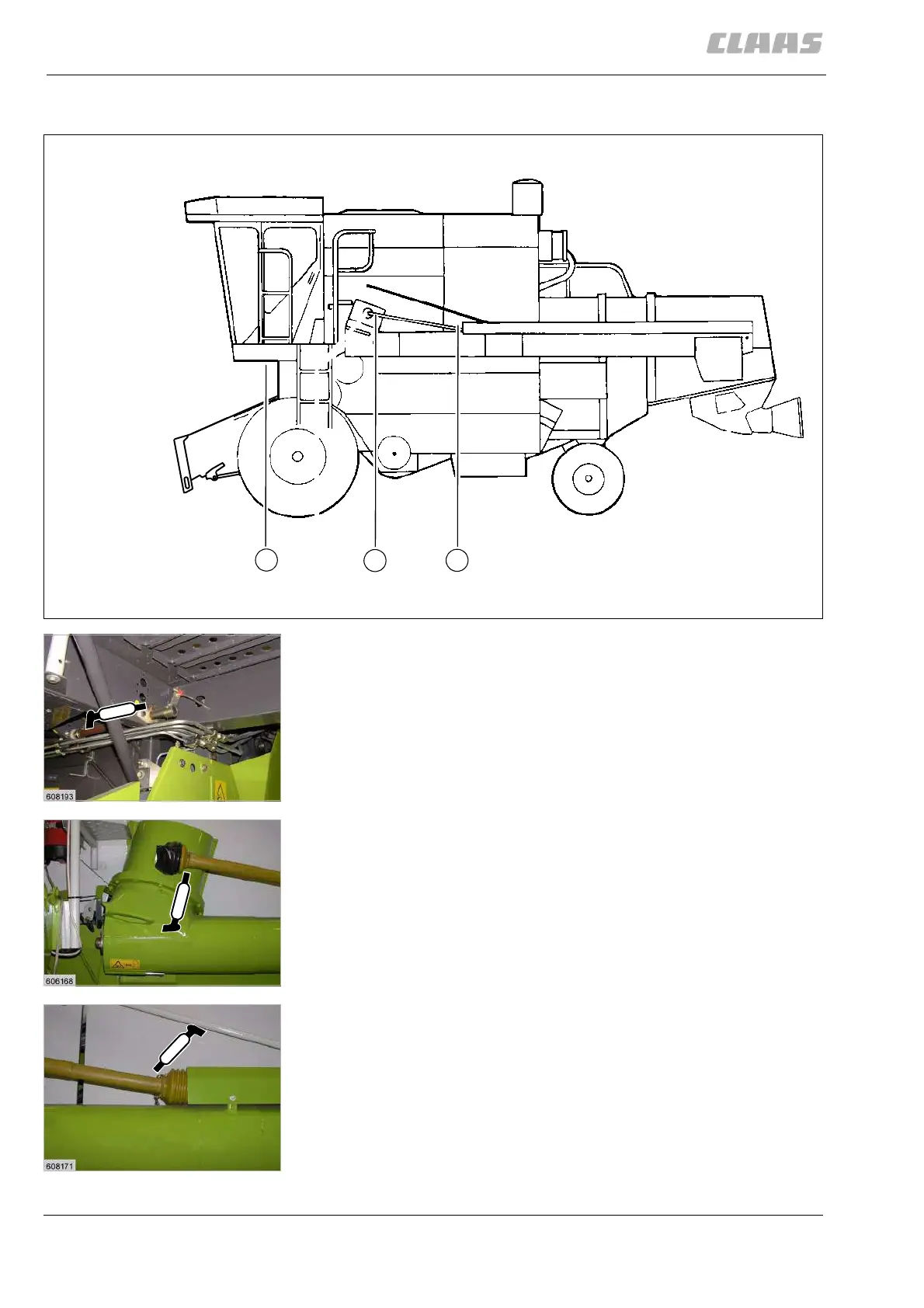 CLAAS

608193

606168

608171