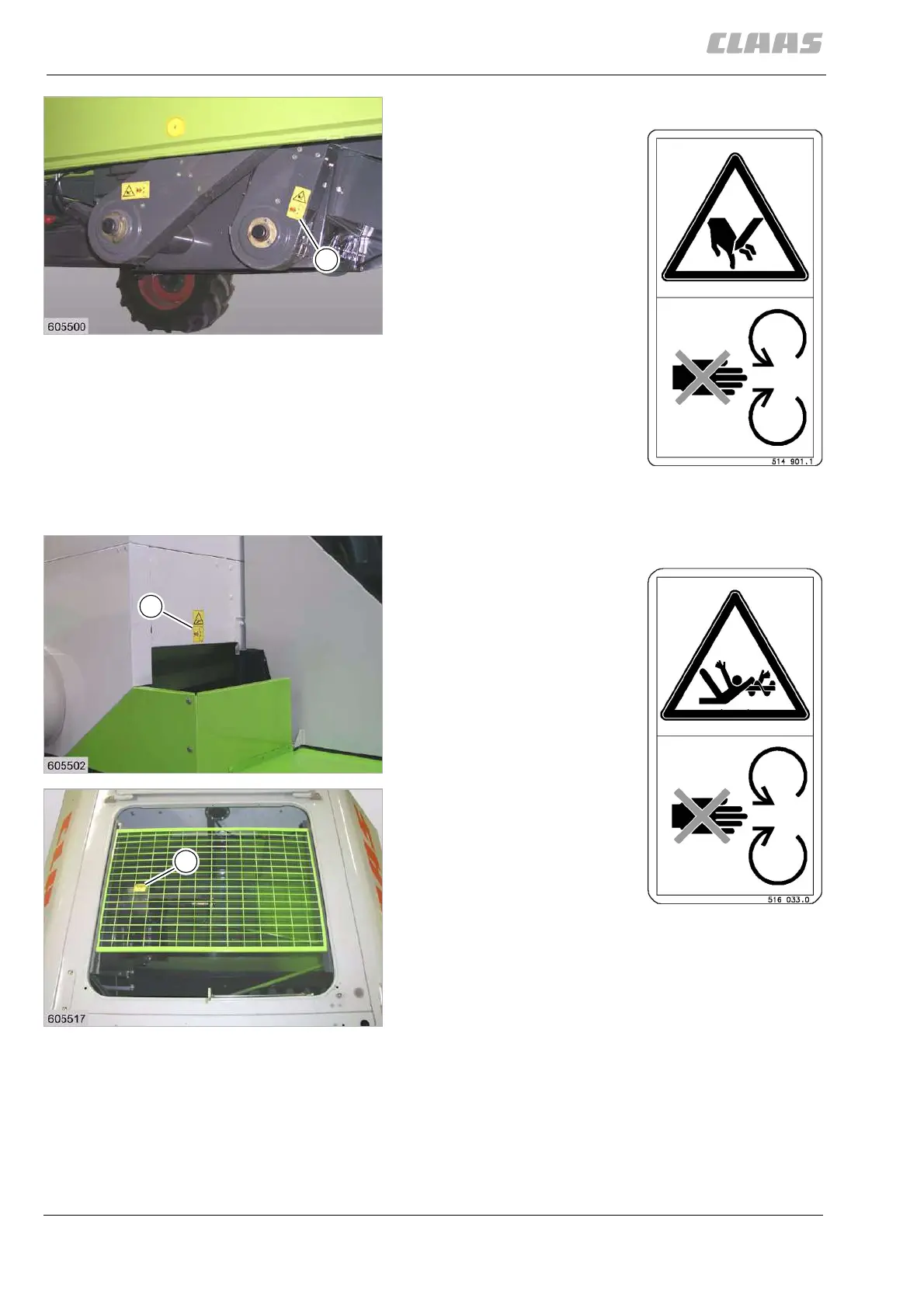 CLAAS

605500

514 901.1

605502

605517

516 033.0