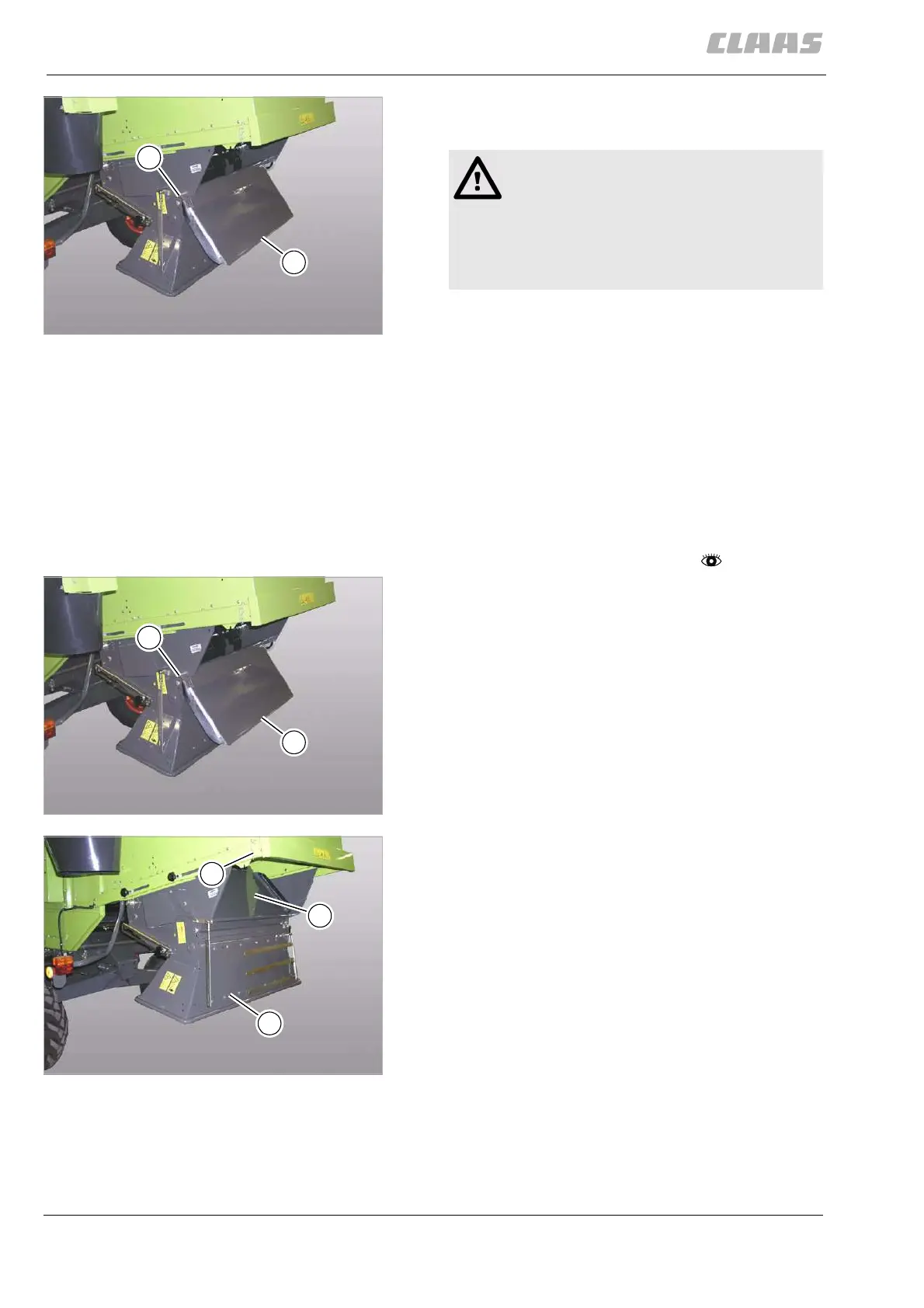 CLAAS