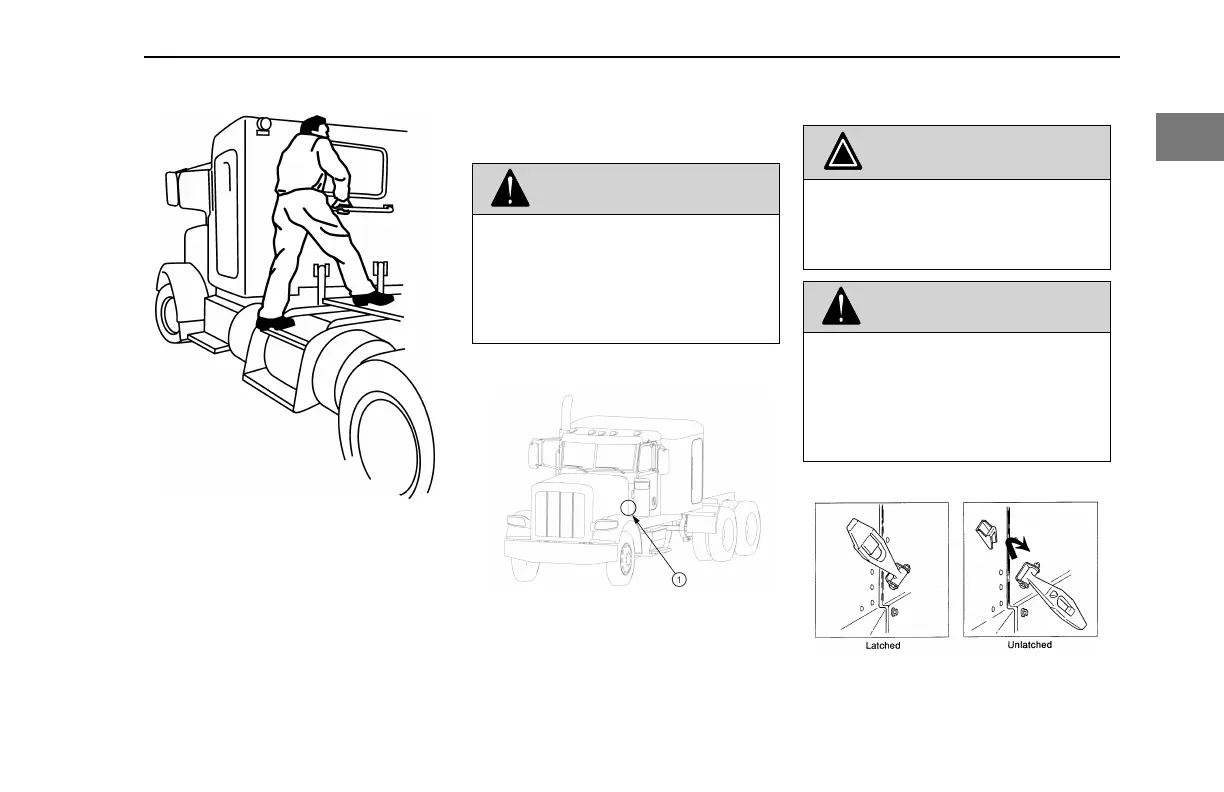 1

Latched

Unlatched