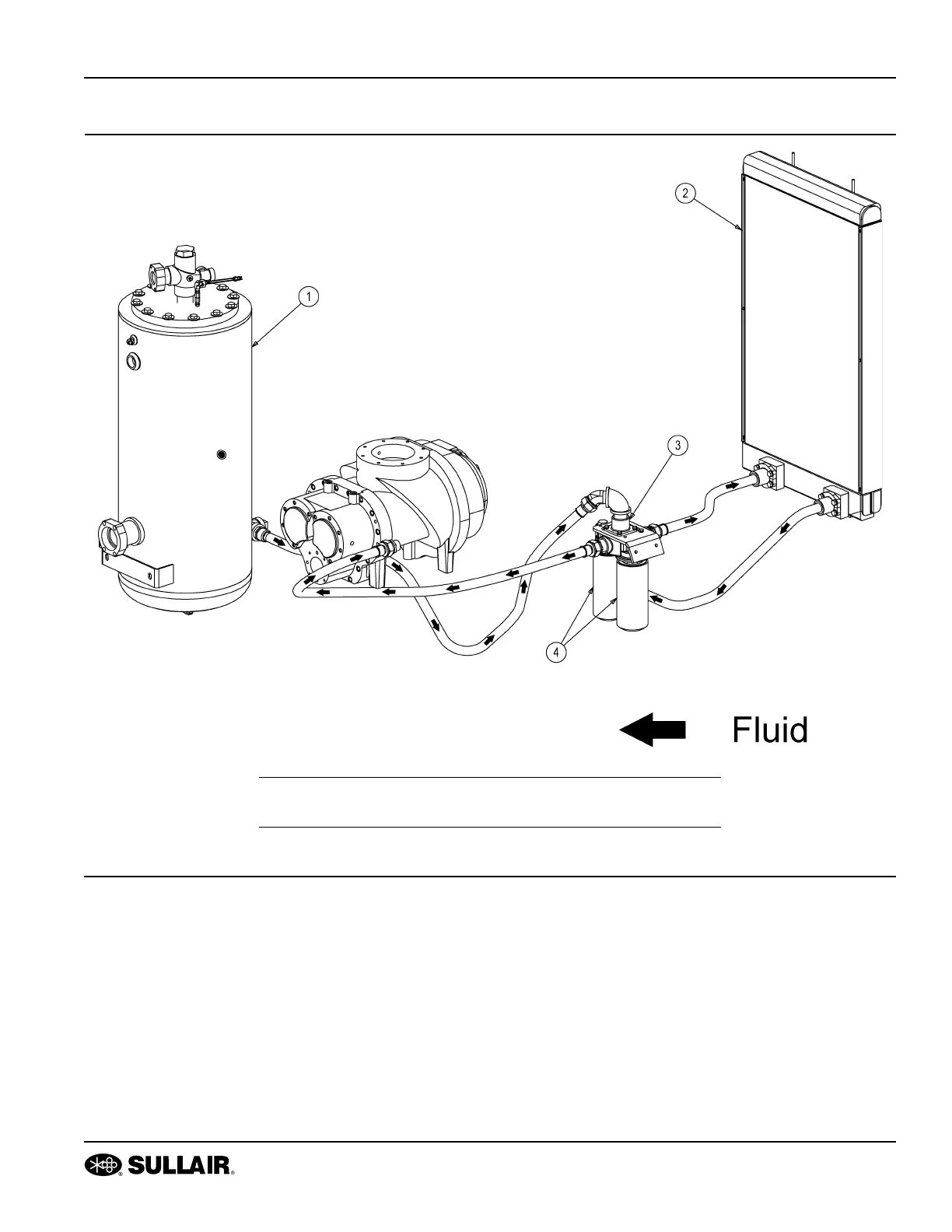 2

1

3

4

Fluid

SULLAIR