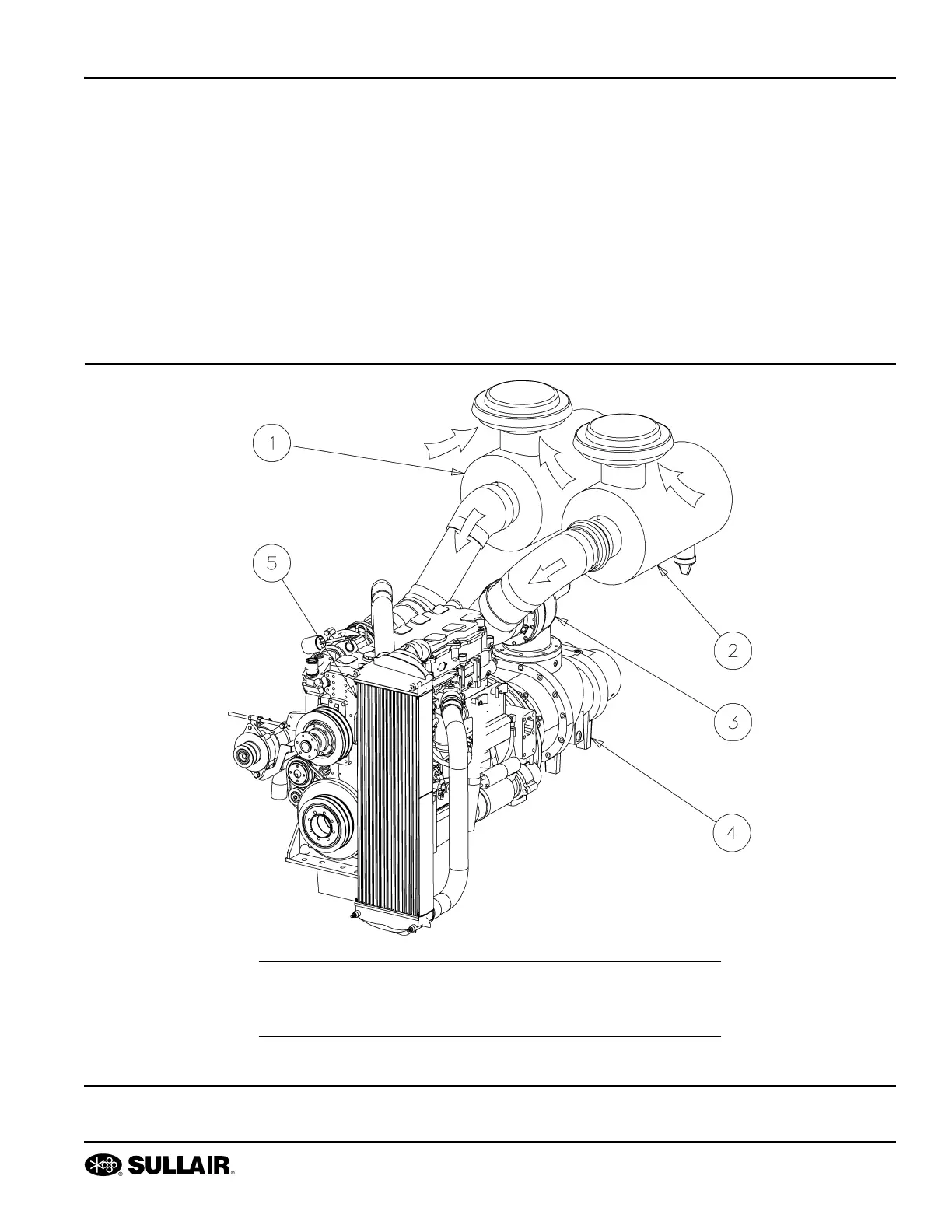 1

5

2

3

4

SULLAIR