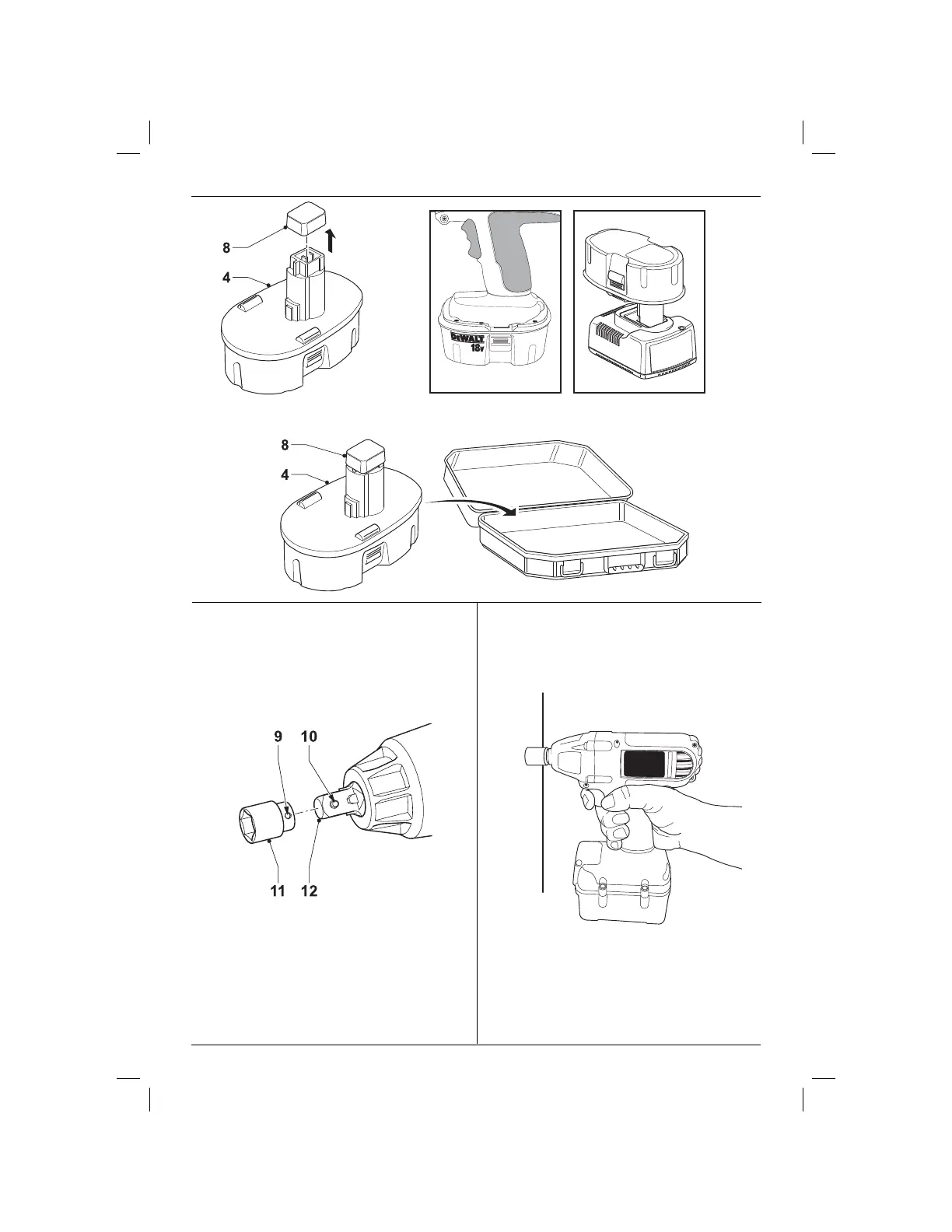 8
4

DEWALT
18V

8
4

9 10
11 12