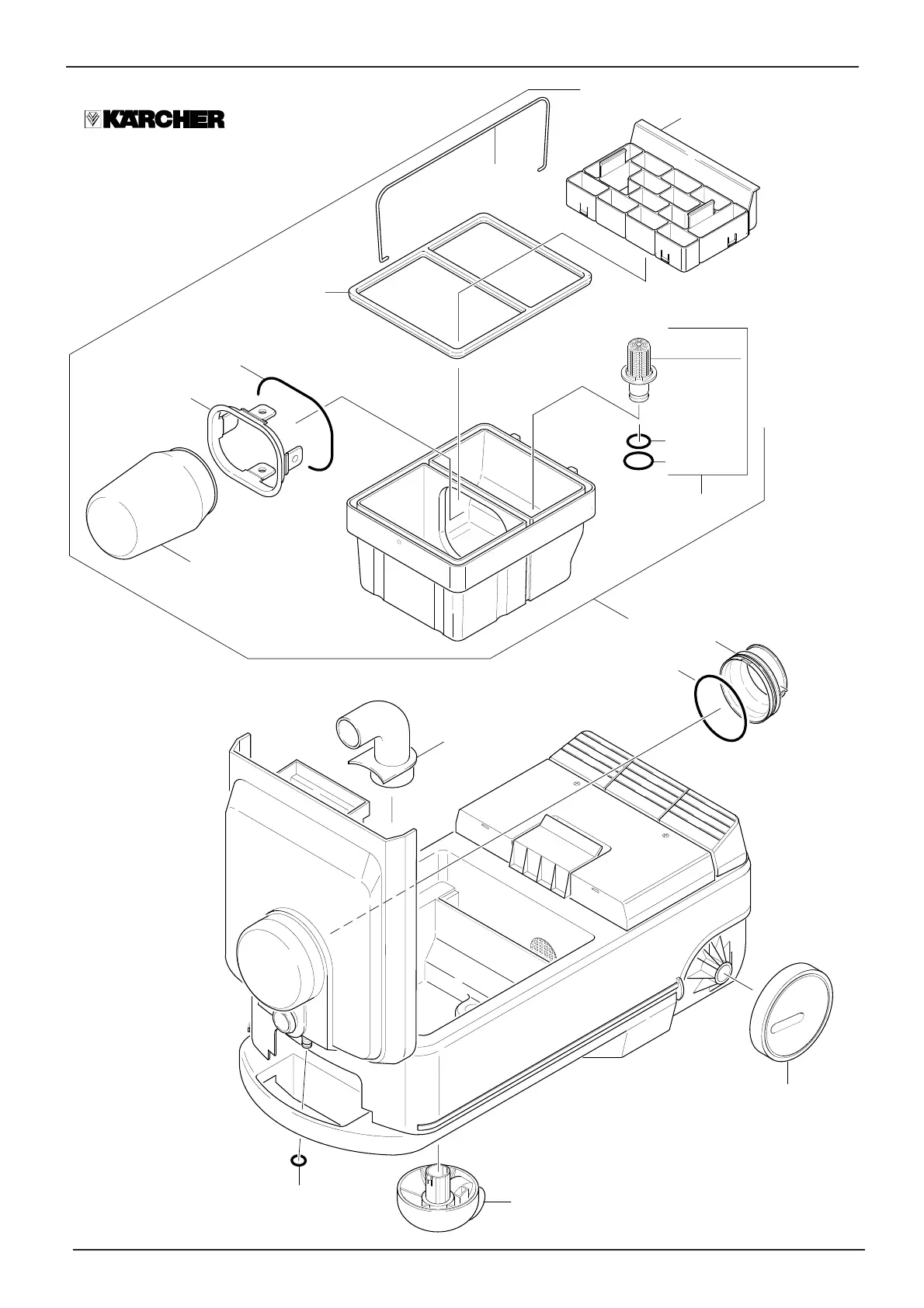 KÄRCHER