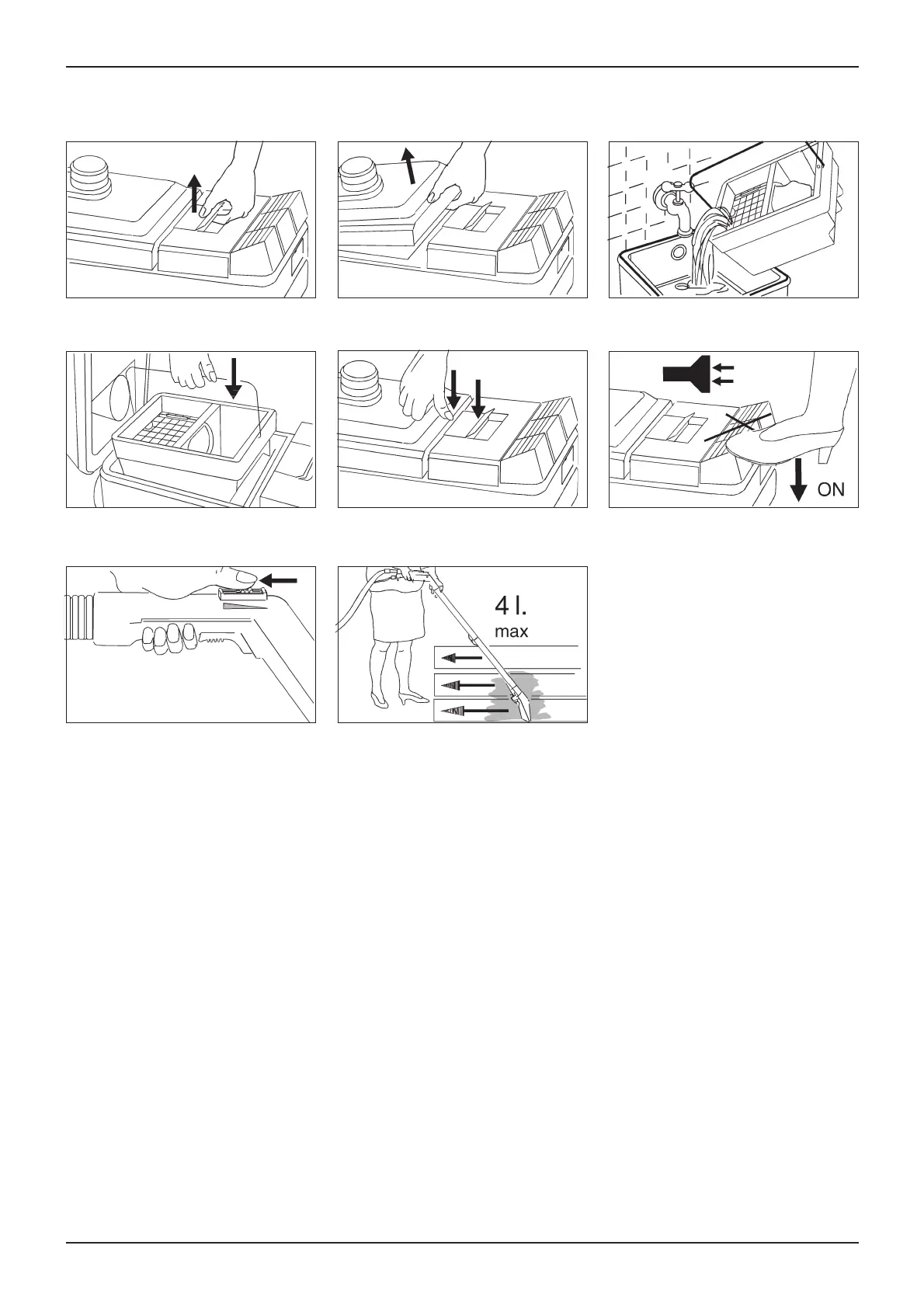 ON

4 l.
max