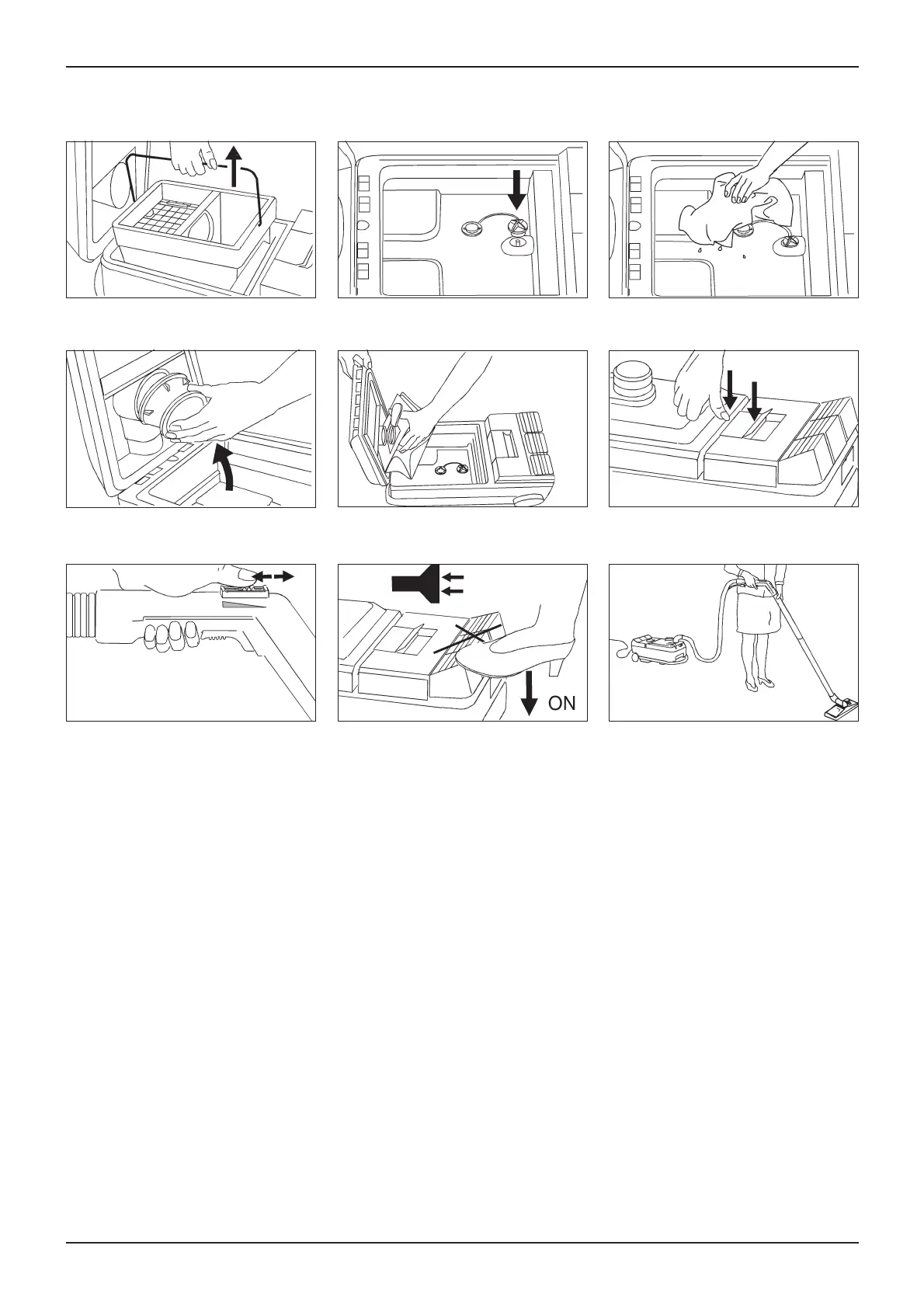 ON