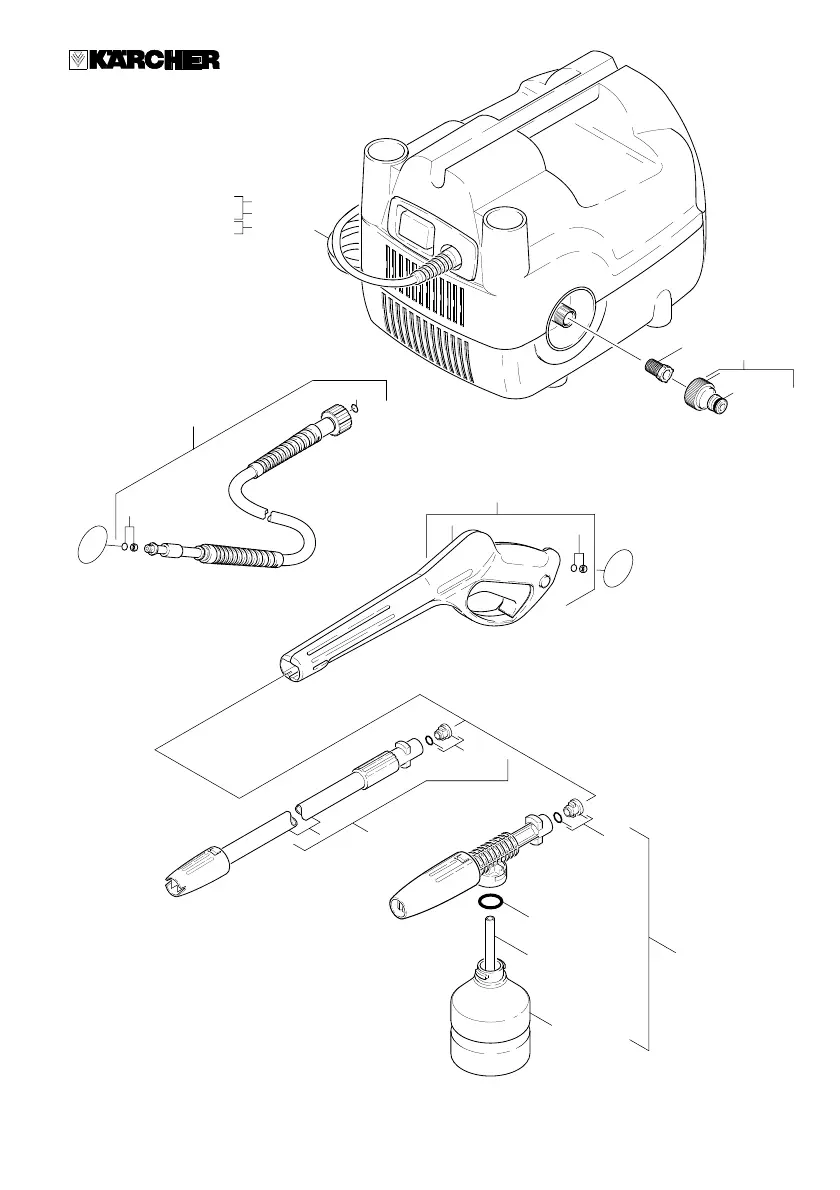 KÄRCHER