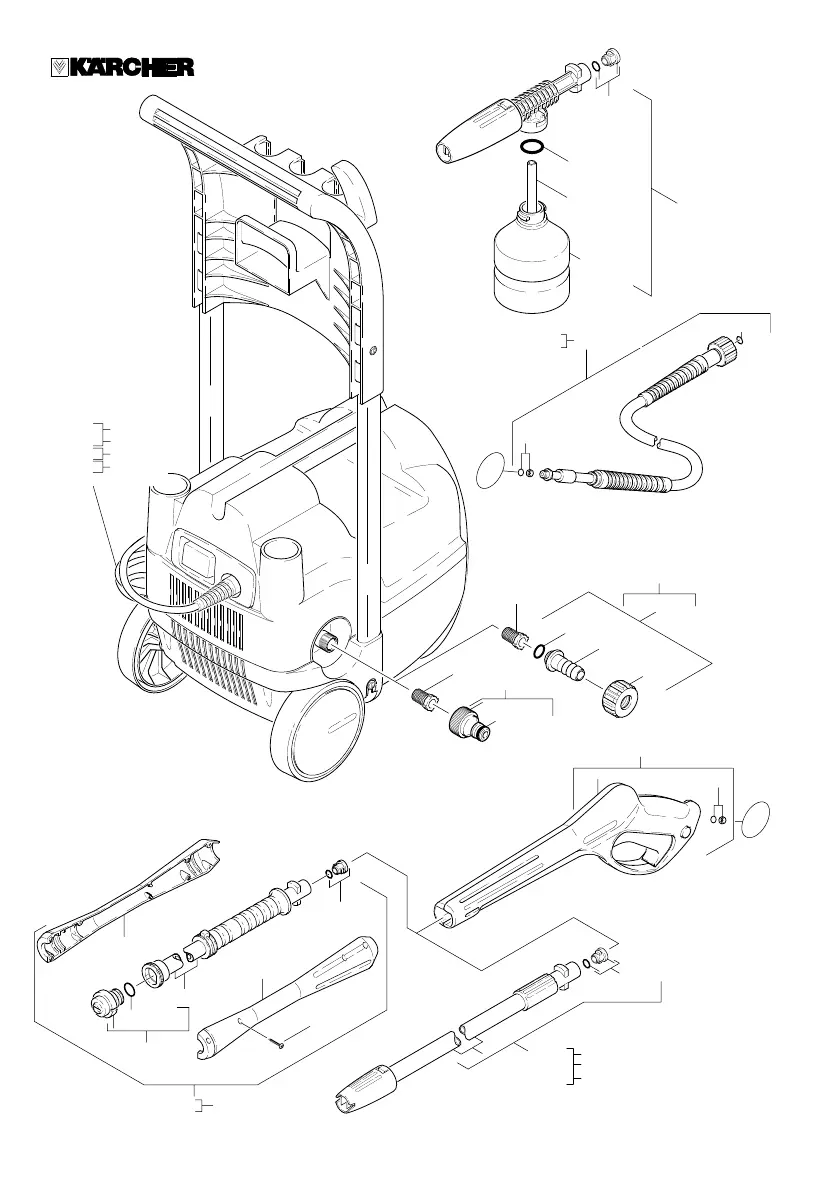 KÄRCHER