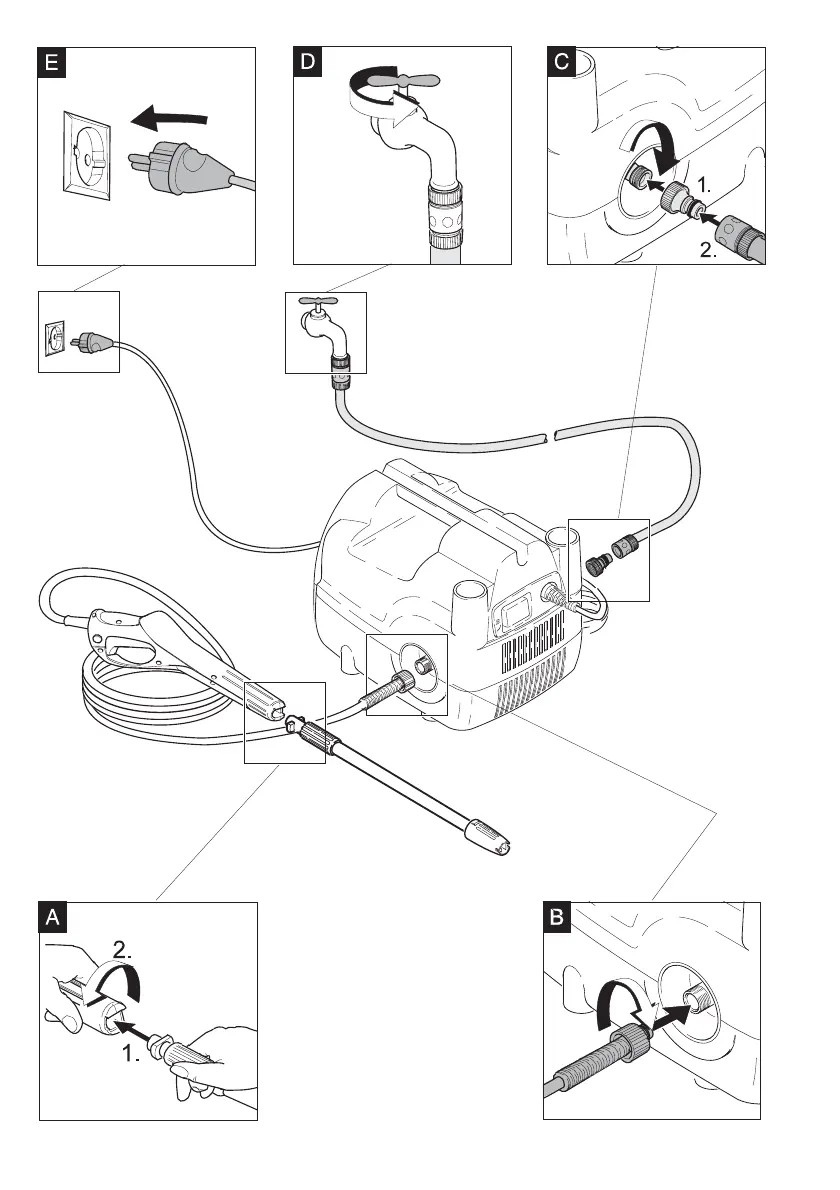 E

D

C

1.

2.

A

2.

1.

B