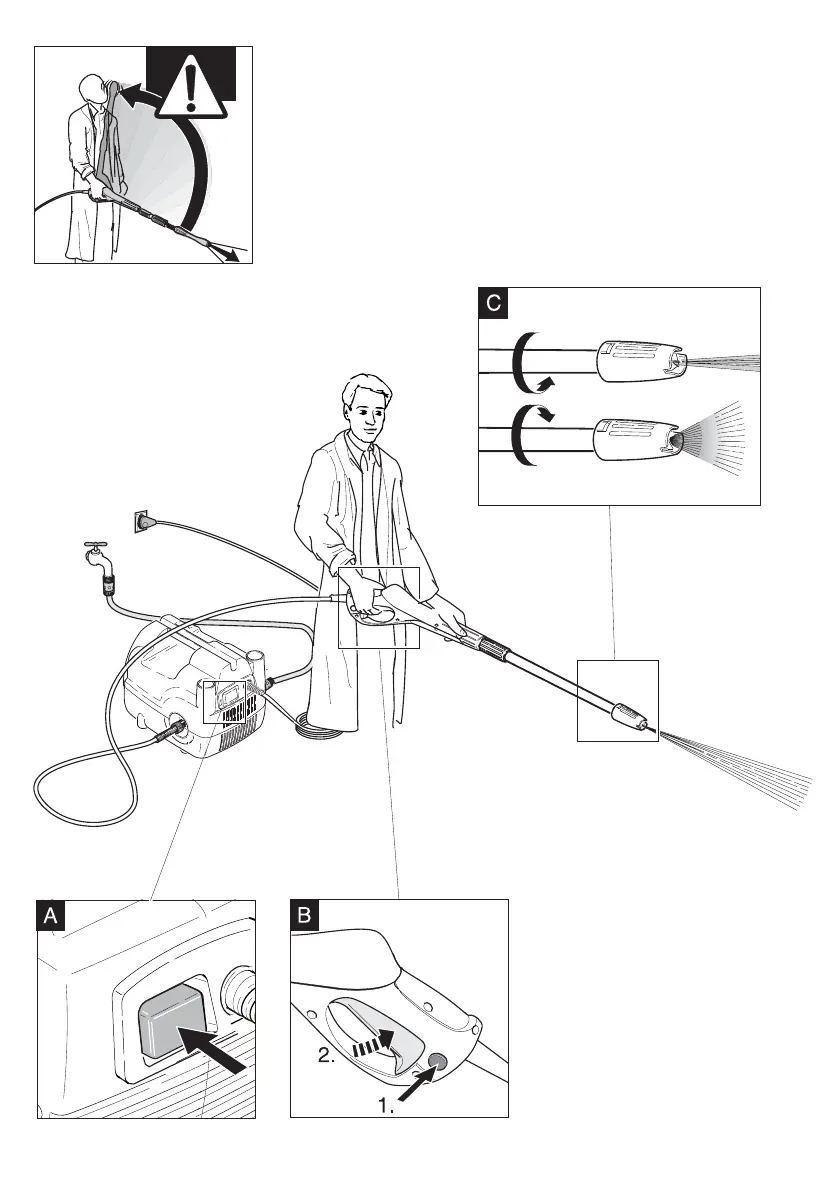 C

A

B

2.

1.