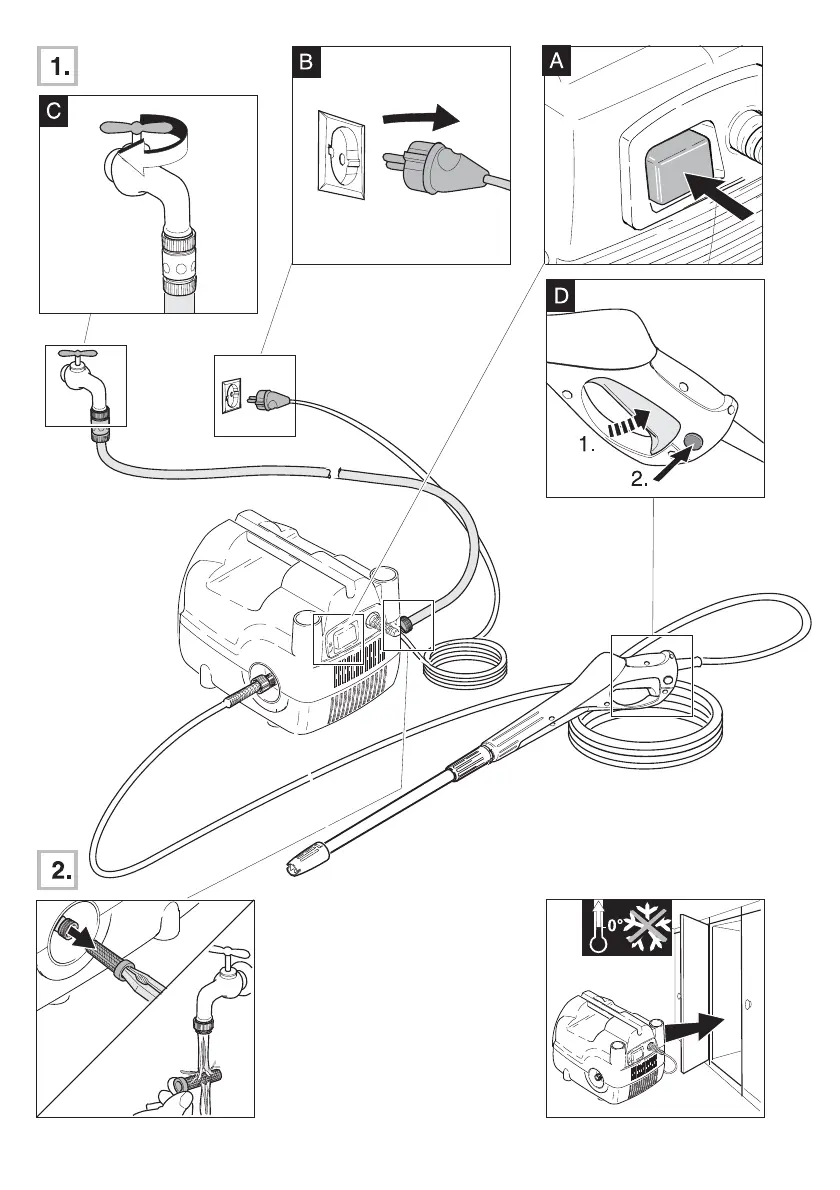 1.

C

B

A

D

1.

2.

2.

0°