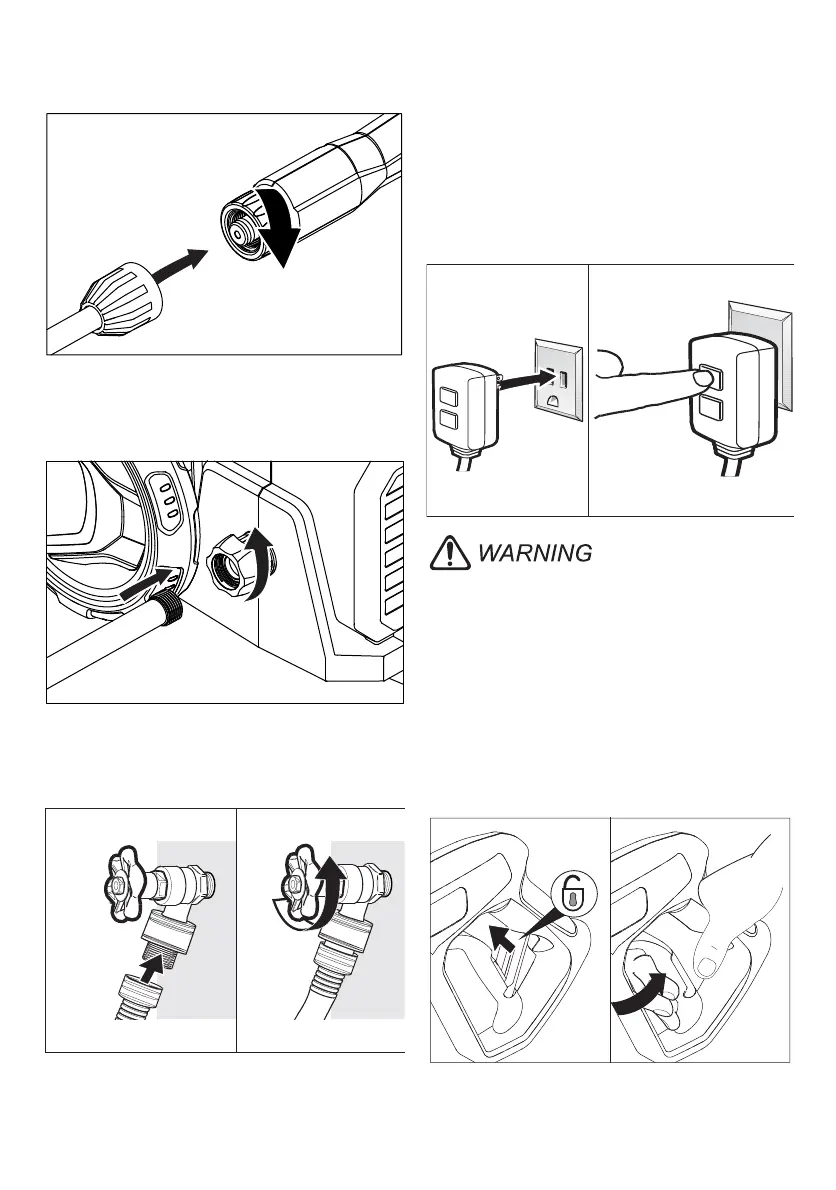 WARNING