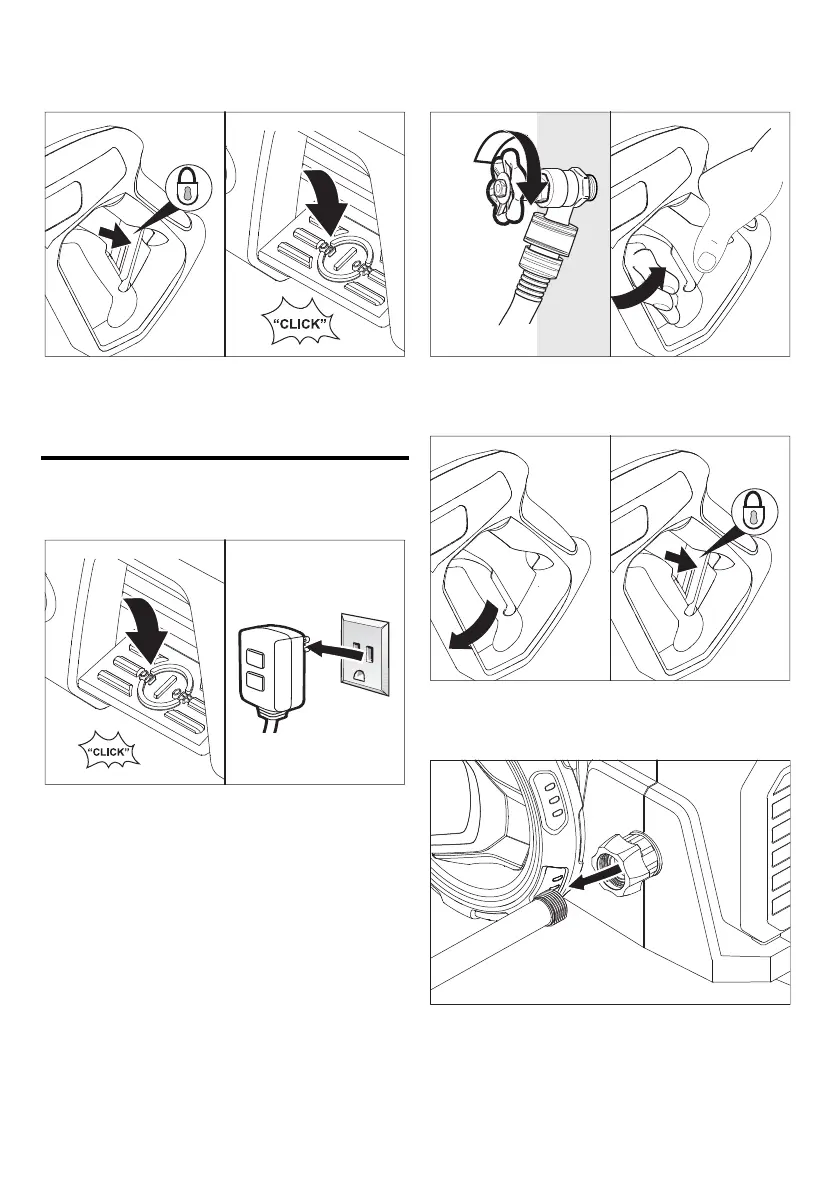 "CLICK"

"CLICK"