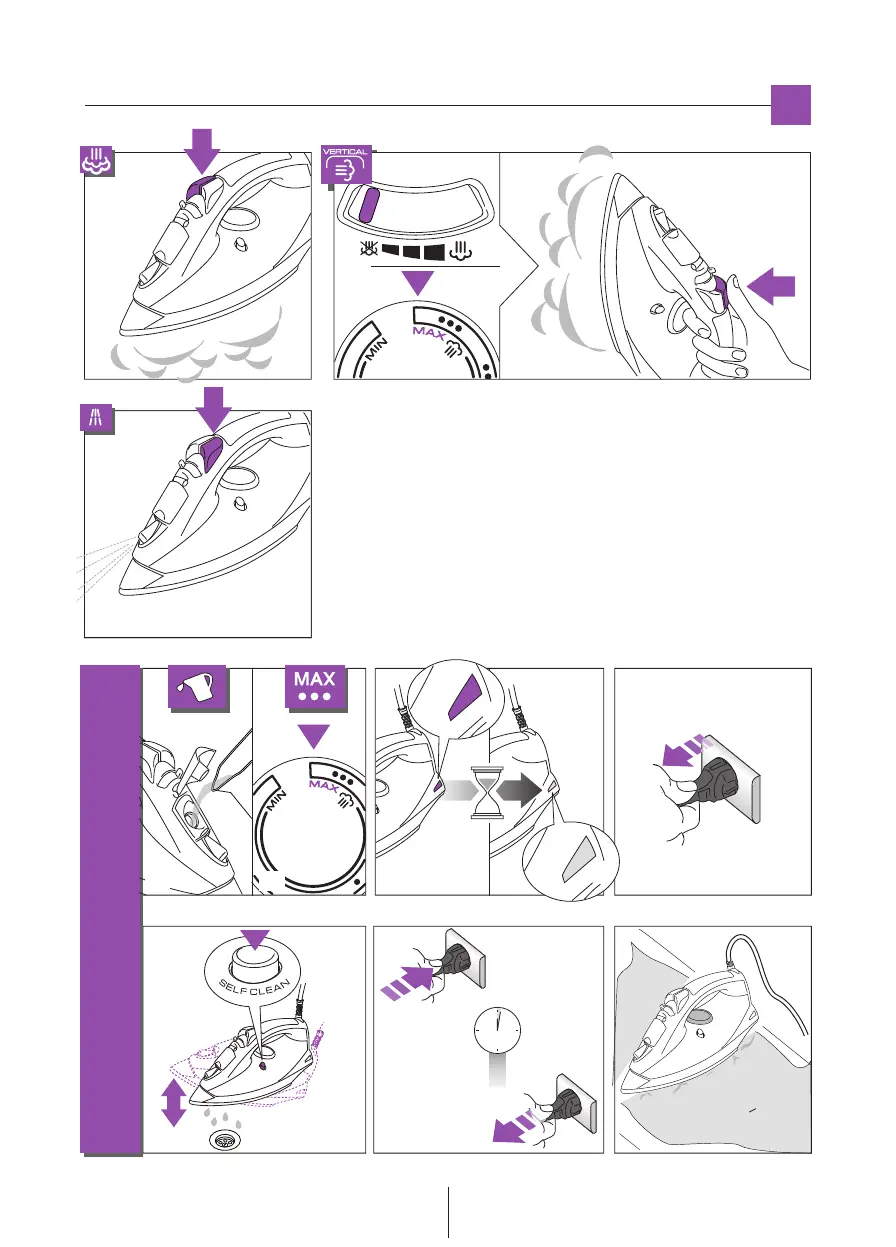 VERTICAL

MIN

MAX

MAX

MIN

MAX

SELF CLEAN