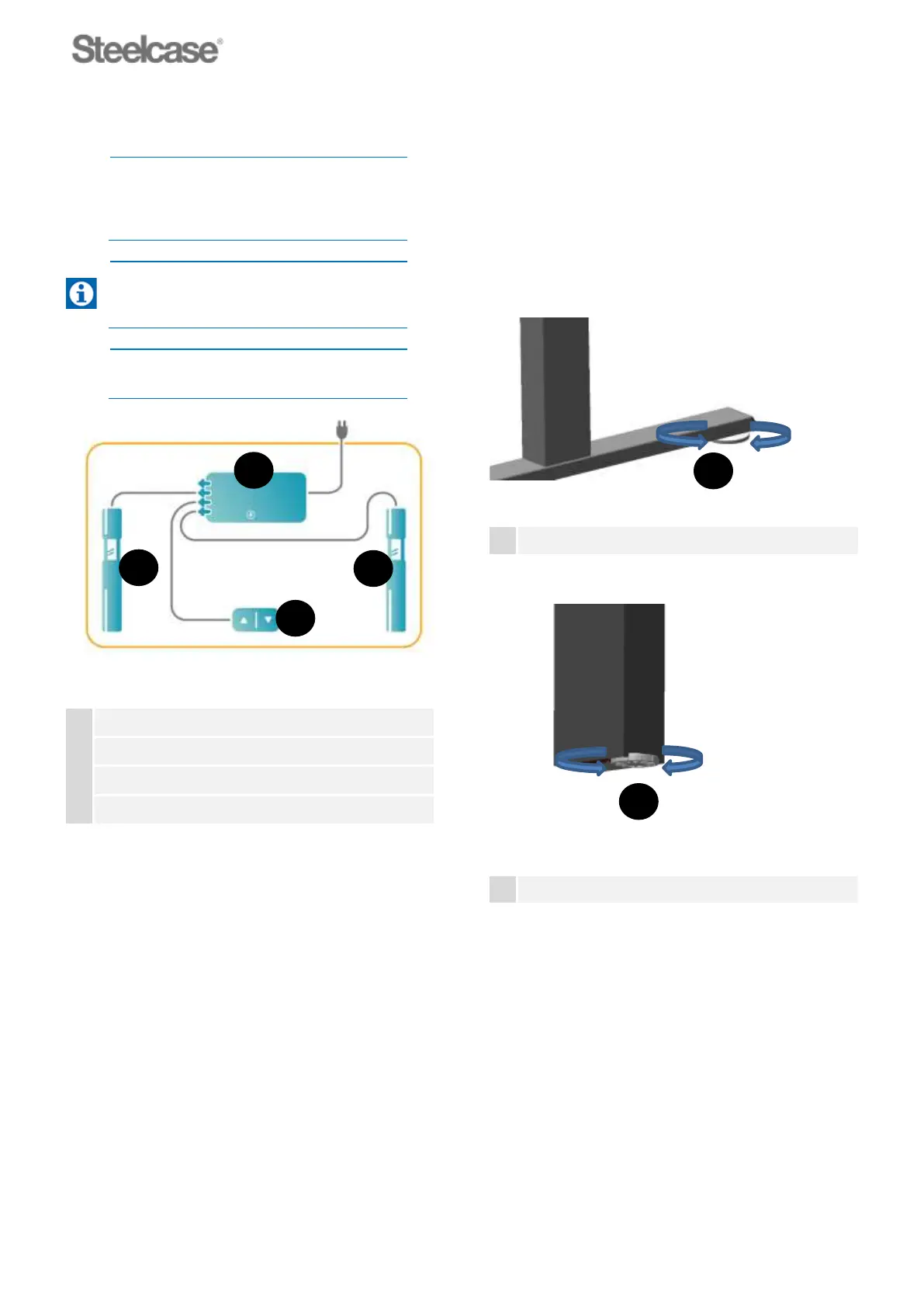 Steelcase®