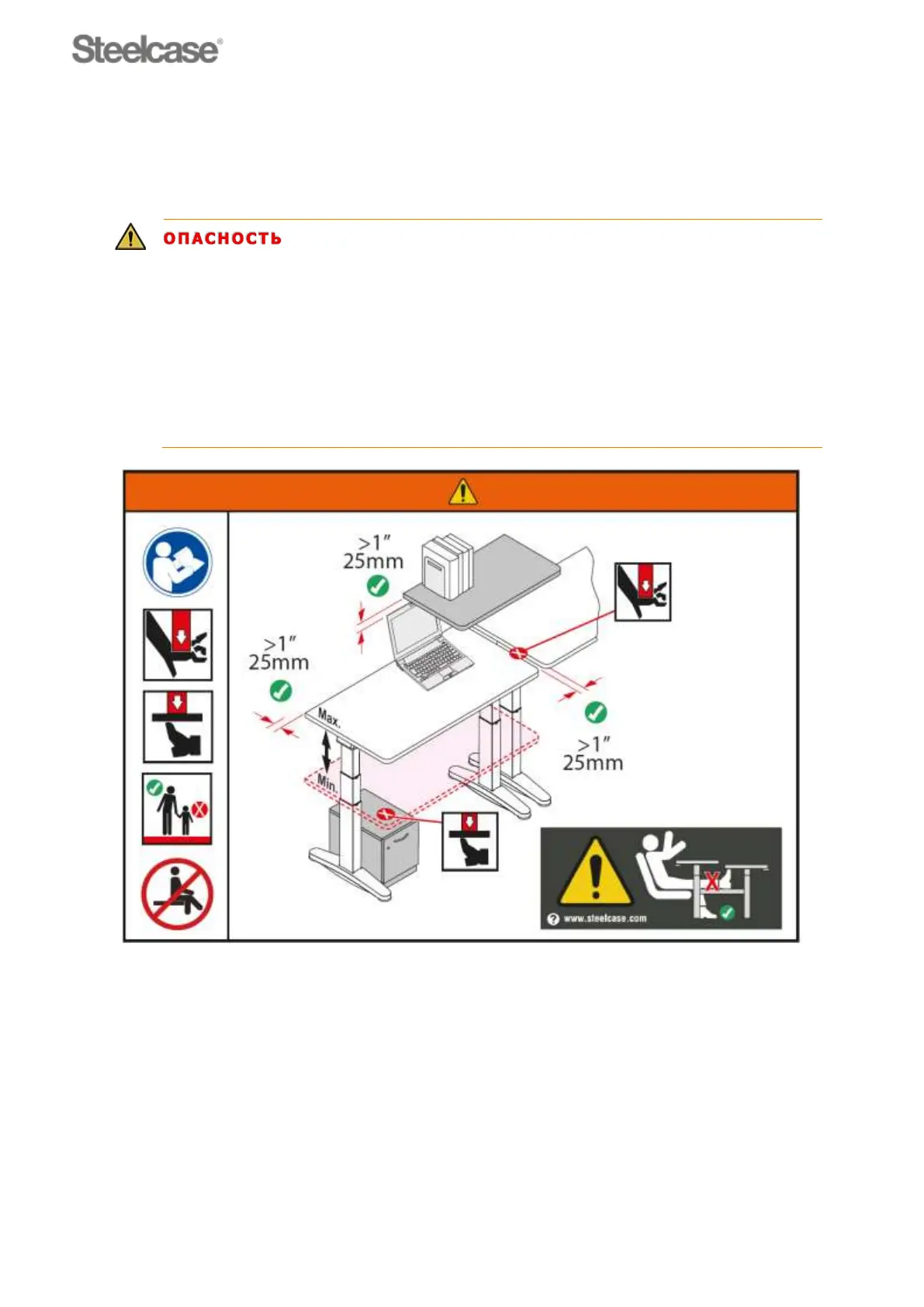 Steelcase®

ОПАСНОСТЬ

>1″ 25mm

>1″ 25mm

>1″ 25mm

Max.

Min.

www.steelcase.com