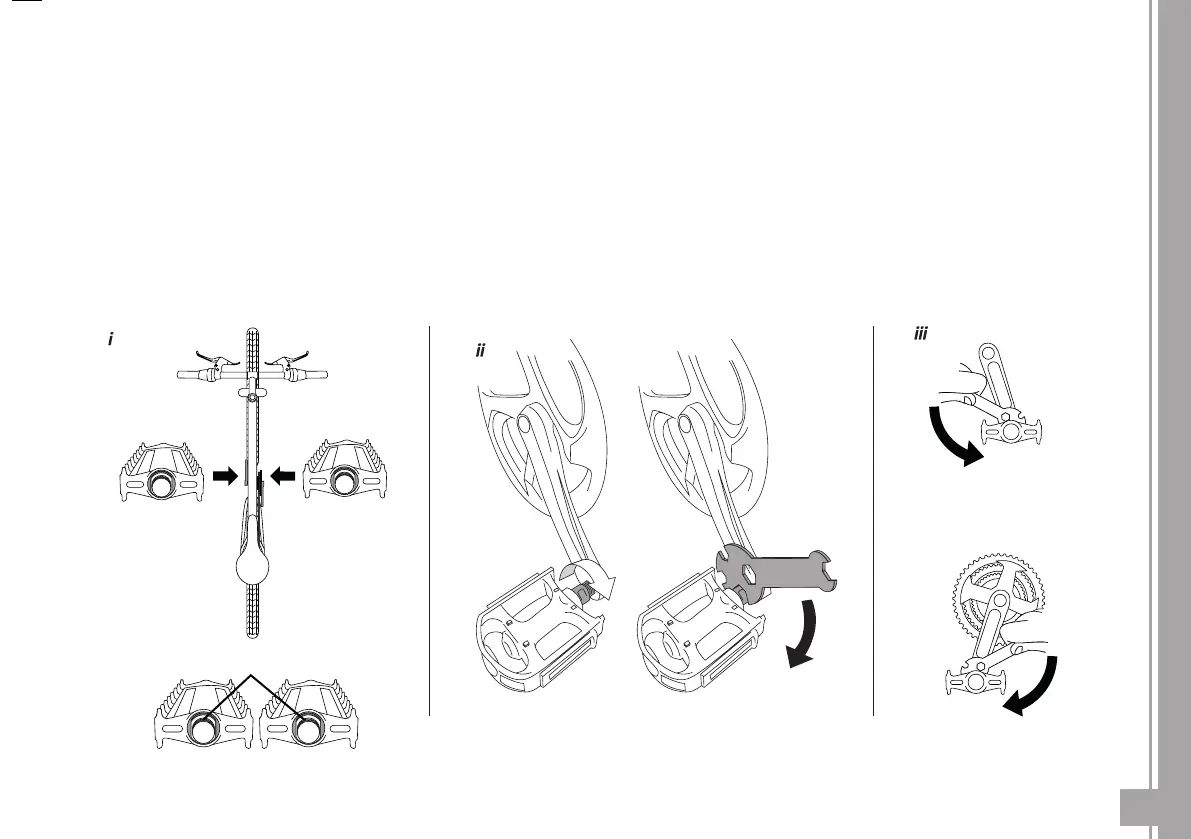 i

ii

iii