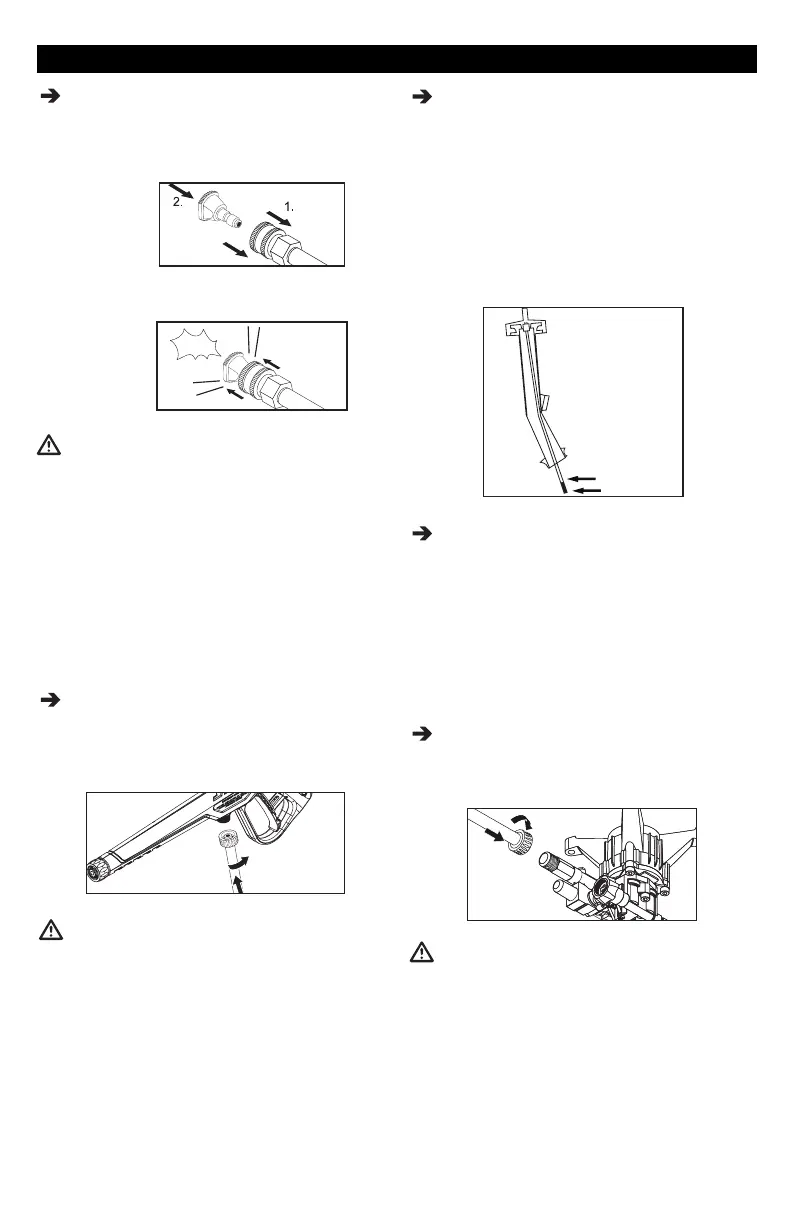 2.

1.