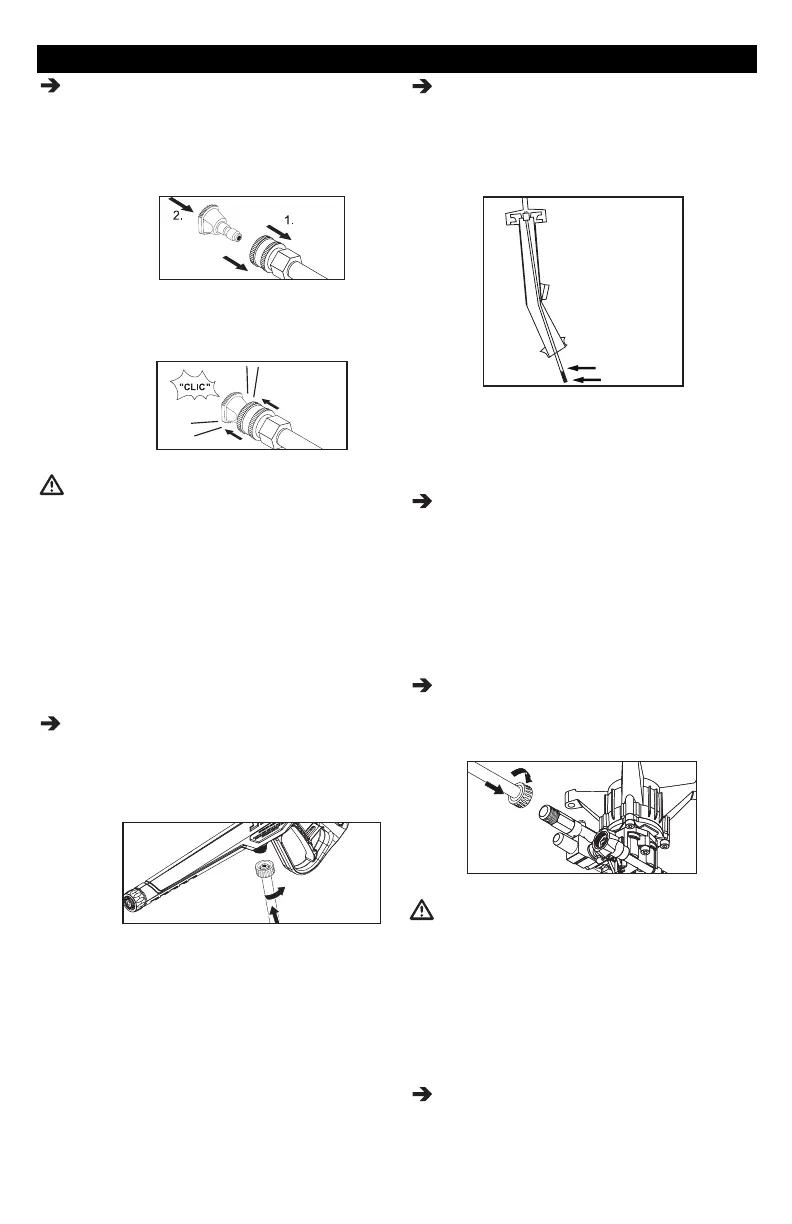 2.

1.

"CLIC"