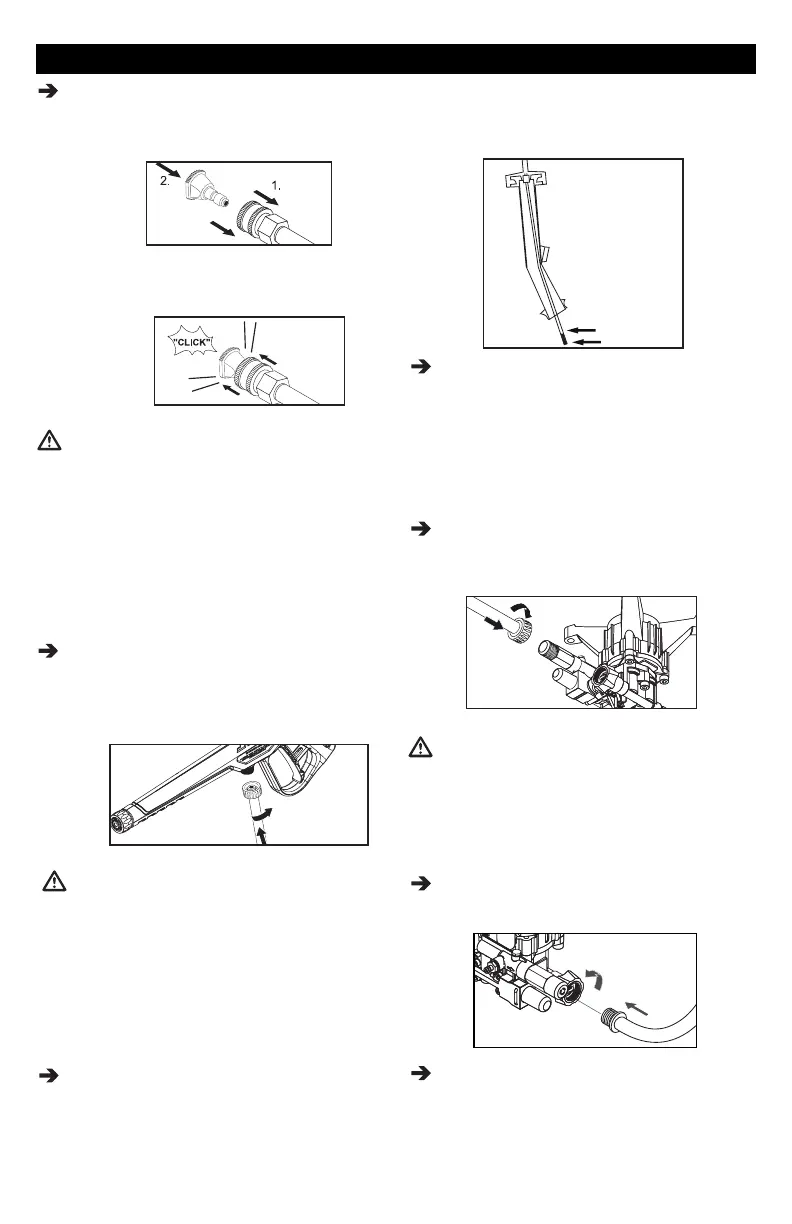 2.

1.

"CLICK"