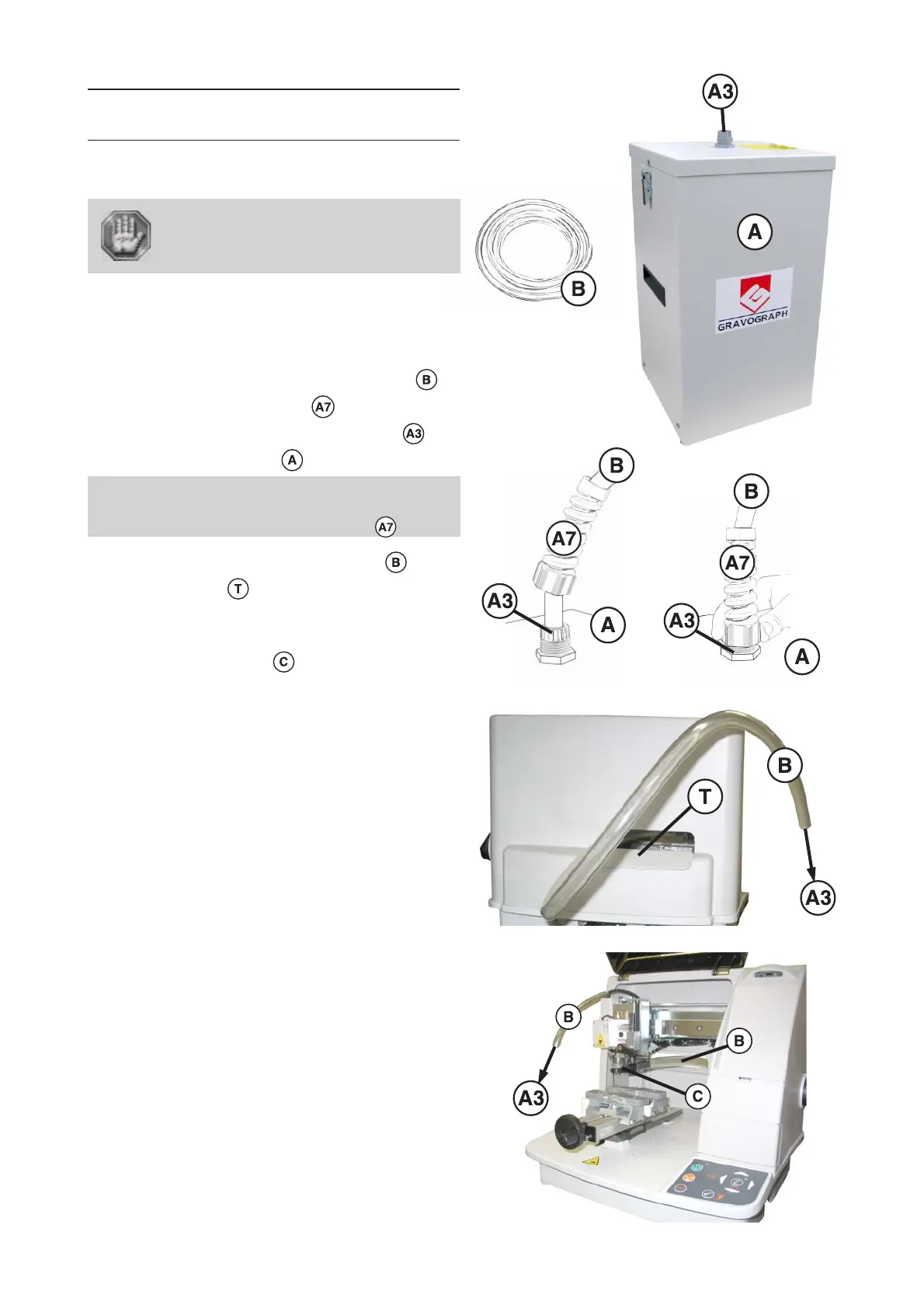 B

A7

A3

A

A7

B

T

C

A3

A

GRAVOGRAPH

B

B

A7

A3

A

B

A7

A3

A

B

T

A3

B

B

A3

C